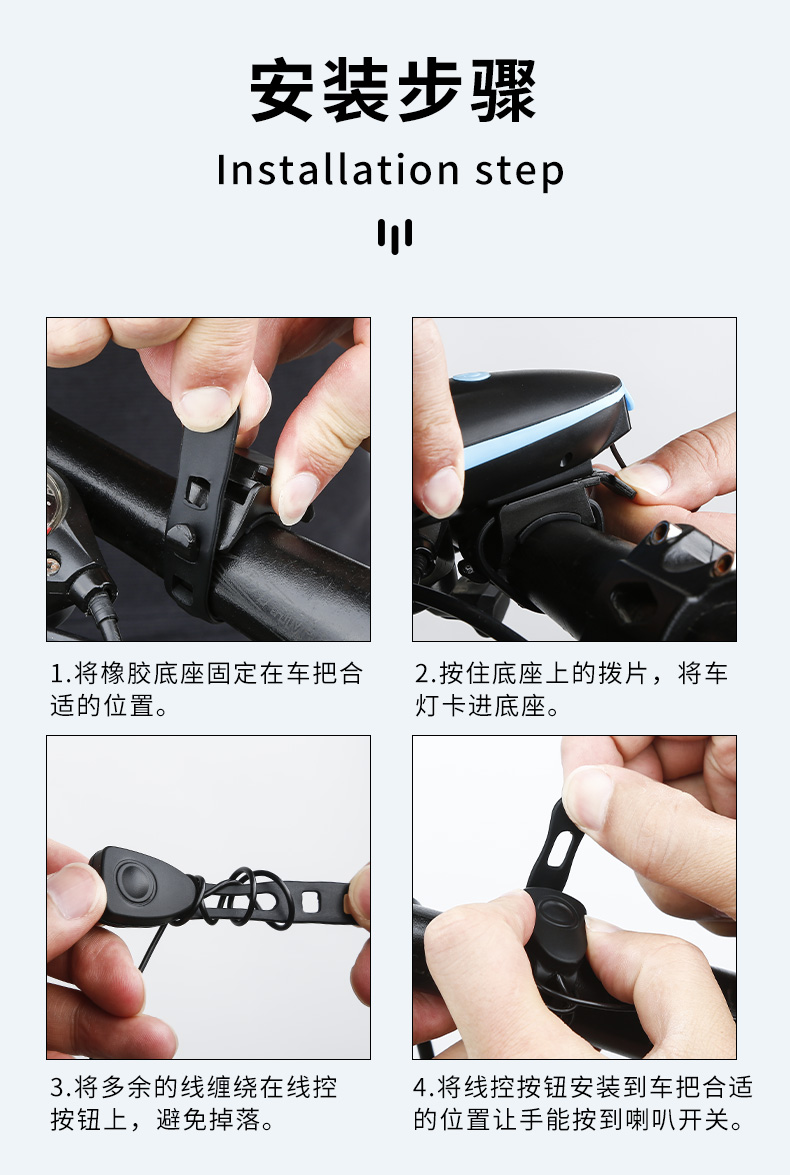 安装步骤

Installation step

1.将橡胶底座固定在车把合适的位置。

2.按住底座上的拨片，将车灯卡进底座。

3.将多余的线缠绕在线控按钮上，避免掉落。

4.将线控按钮安装到车把合适的位置让手能按到喇叭开关。