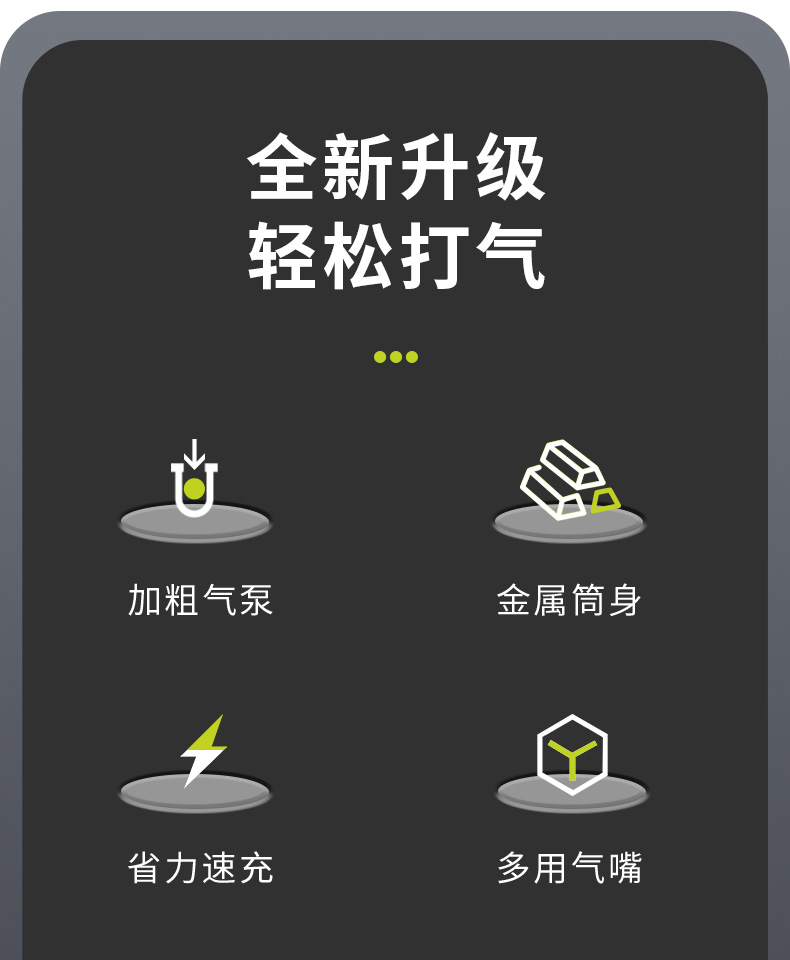 全新升级
轻松打气

加粗气泵

金属筒身

省力速充

多用气嘴