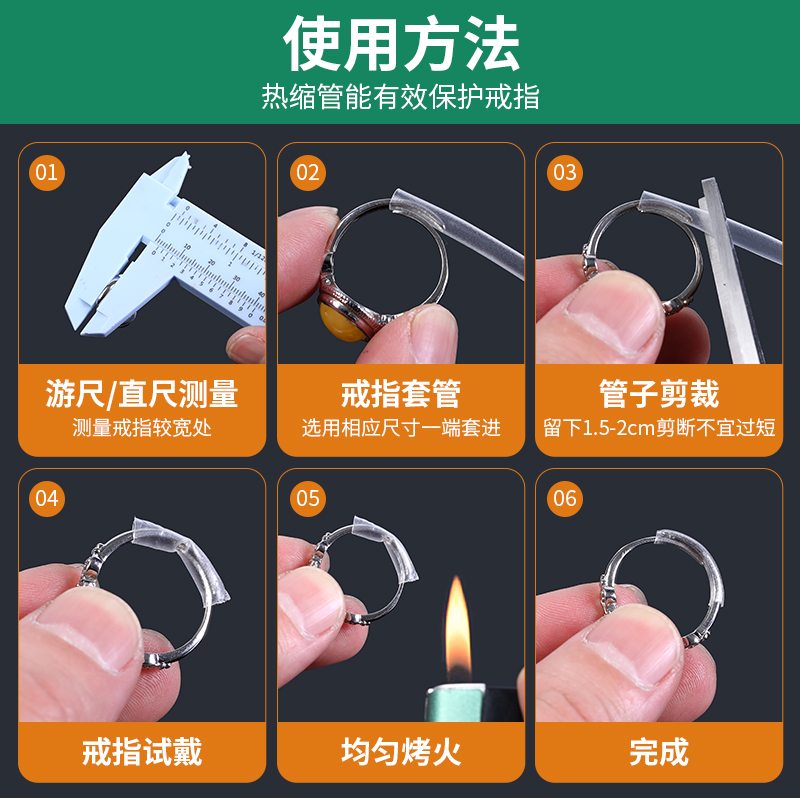 使用方法
热缩管能有效保护戒指

01
游尺/直尺测量
测量戒指较宽处

02
戒指套管
选用相应尺寸一端套进

03
管子剪裁
留下1.5-2cm剪断不宜过短

04
戒指试戴

05
均匀烤火

06
完成