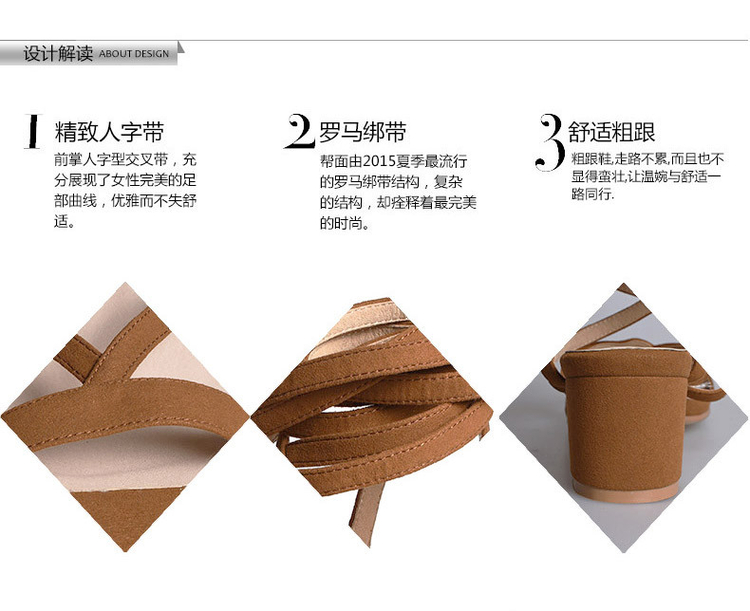 设计解读 ABOUT DESIGN

1 精致人字带
前掌人字型交叉带，充分展现了女性完美的足部曲线，优雅而不失舒适。

2 罗马绑带
帮面由2015夏季最流行的罗马绑带结构，复杂的结构，却痊释着最完美的时尚。

3 舒适粗跟
粗跟鞋,走路不累,而且也不显得蛮壮,让温婉与舒适一路同行.