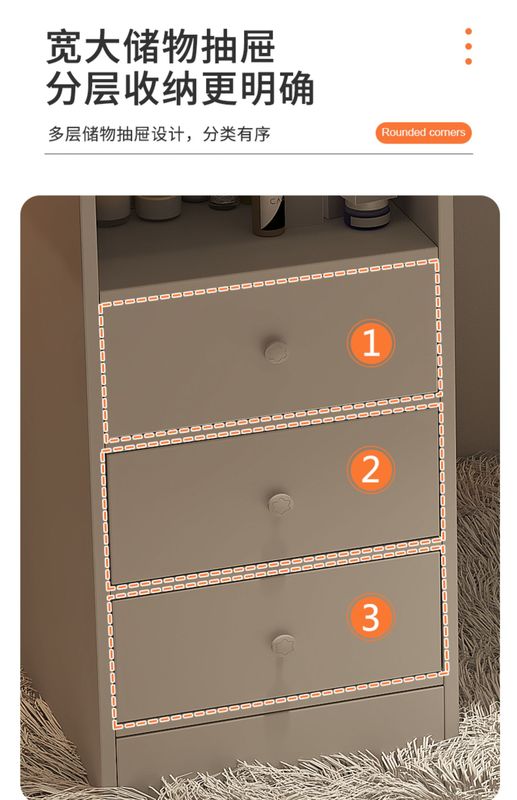 宽大储物抽屉
分层收纳更明确

多层储物抽屉设计，分类有序

Rounded corners

1

2

3