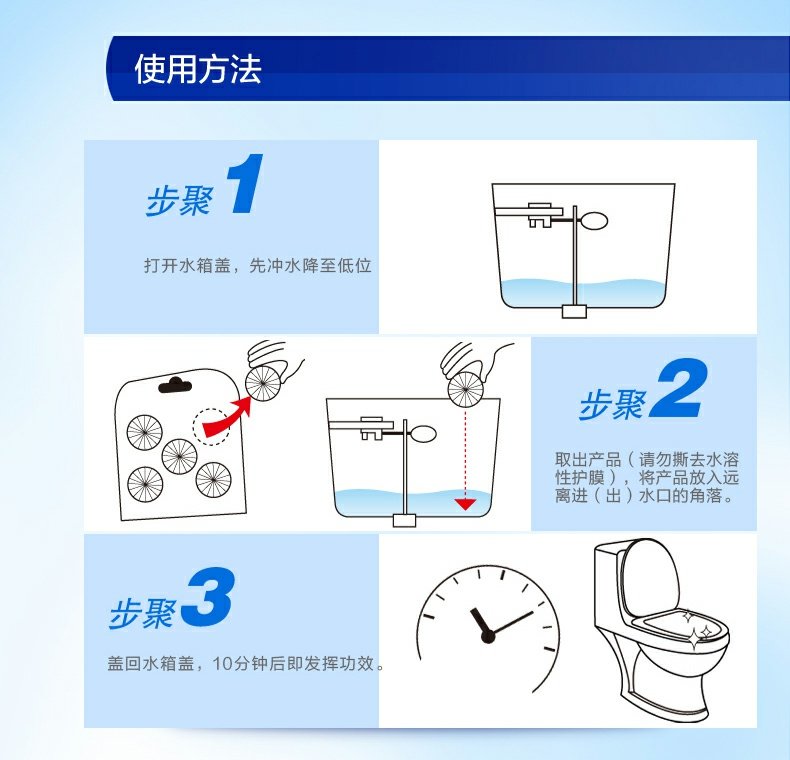 使用方法

步聚 1

打开水箱盖，先冲水降至低位

步聚 2

取出产品（请勿撕去水溶性护膜），将产品放入远离进（出）水口的角落。

步聚 3

盖回水箱盖，10分钟后即发挥功效。