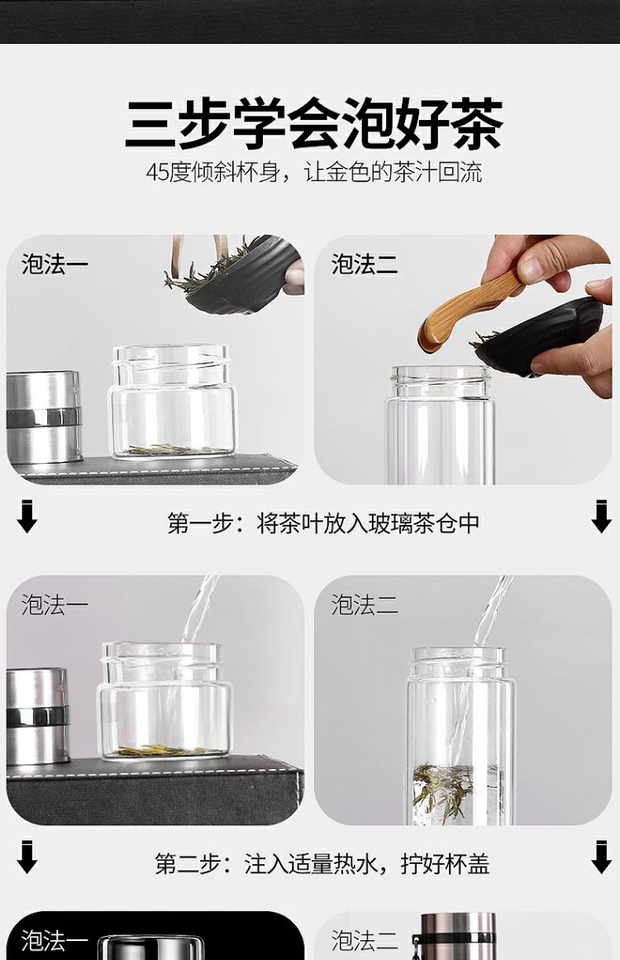 三步学会泡好茶

45度倾斜杯身，让金色的茶汁回流

泡法一

泡法二

第一步：将茶叶放入玻璃茶仓中

泡法一

泡法二

第二步：注入适量热水，拧好杯盖

泡法一

泡法二