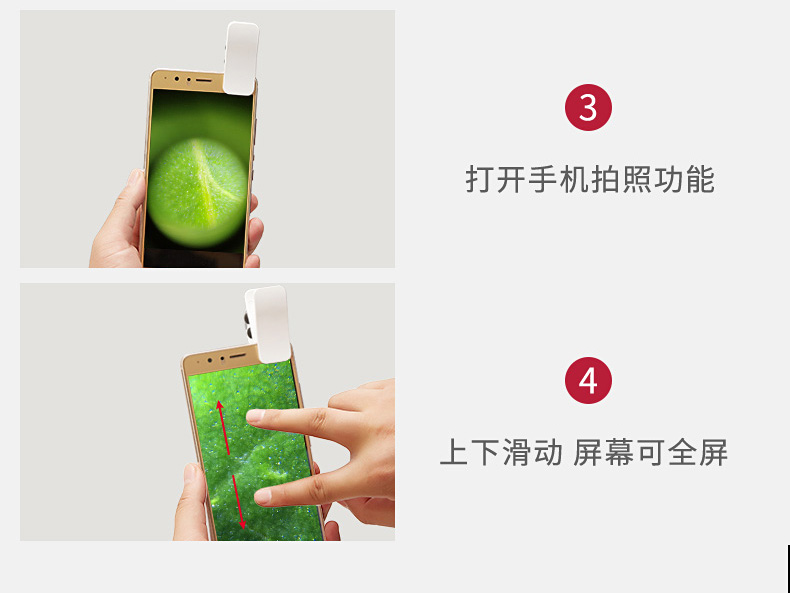 3

打开手机拍照功能

4

上下滑动 屏幕可全屏