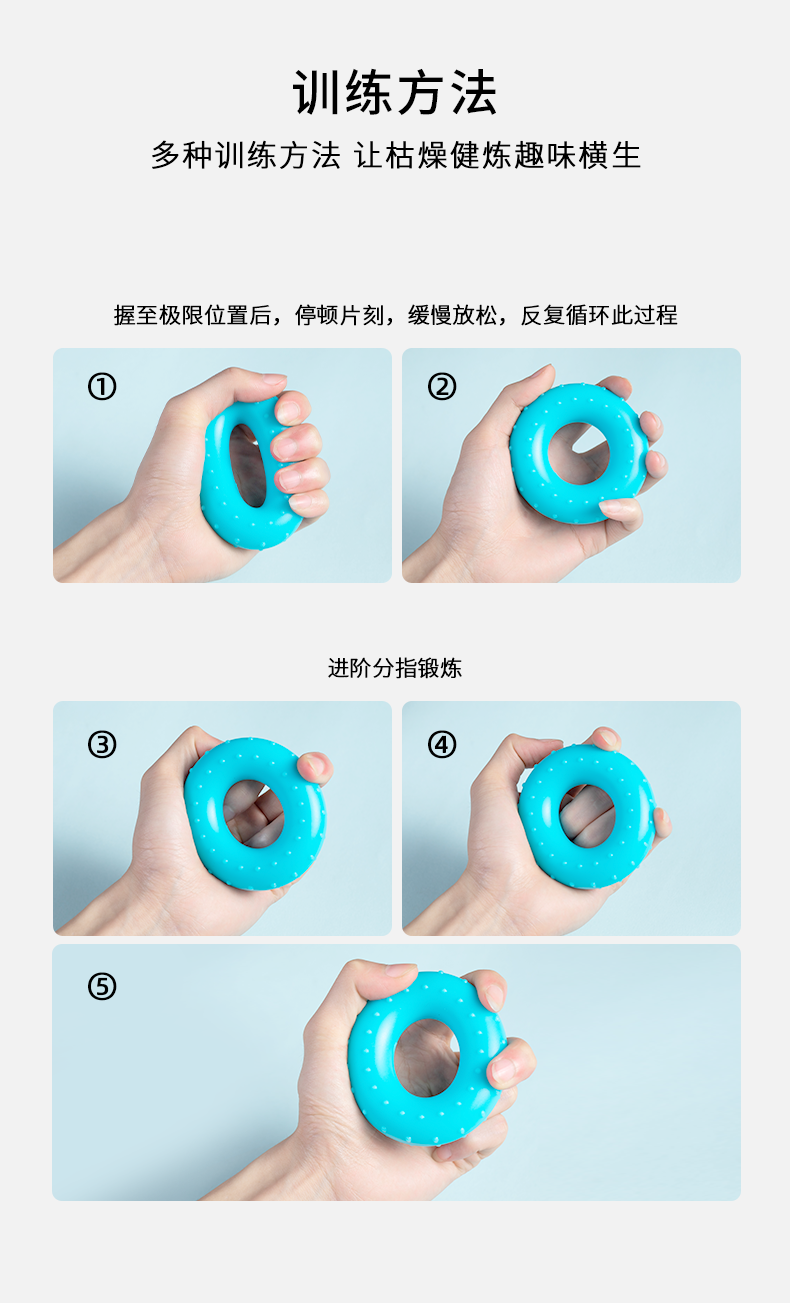 训练方法

多种训练方法 让枯燥健炼趣味横生

握至极限位置后，停顿片刻，缓慢放松，反复循环此过程

①

②

进阶分指锻炼

③

④

⑤