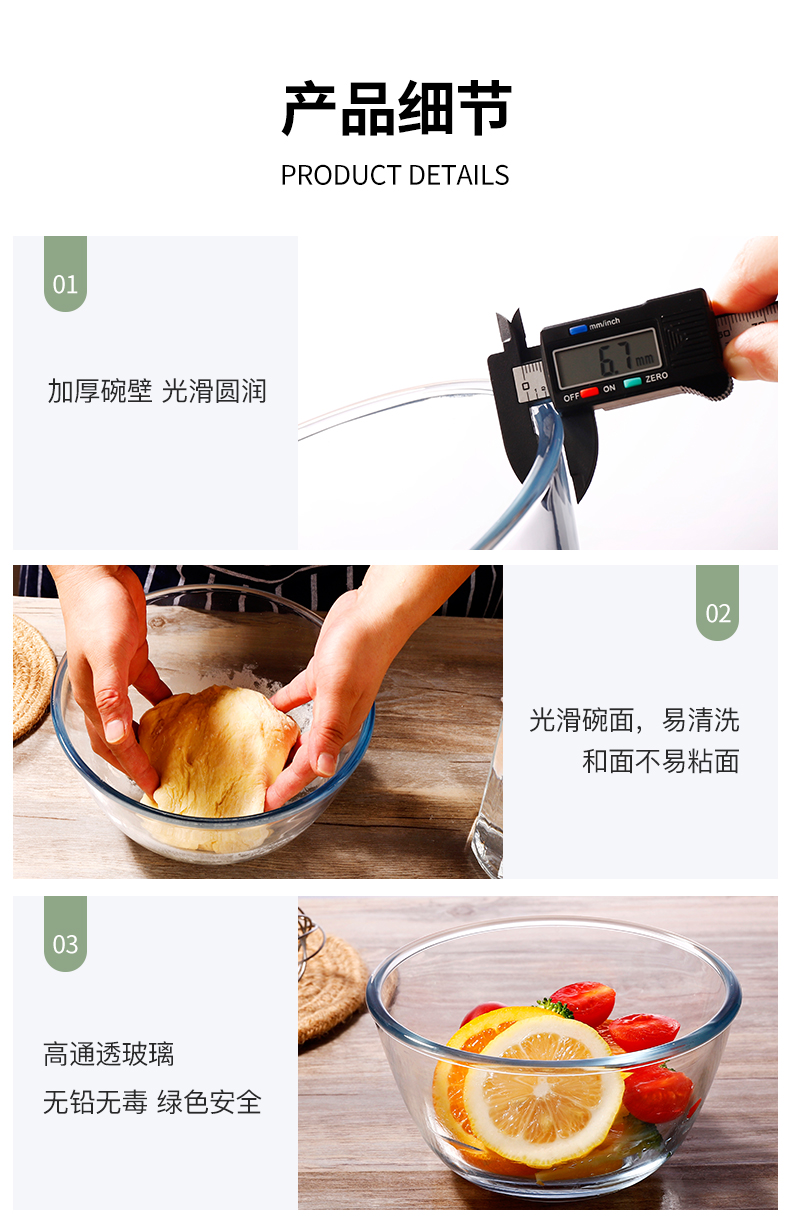 产品细节

PRODUCT DETAILS

01

加厚碗壁 光滑圆润

mm/inch
6.7 mm
OFF ON ZERO

02

光滑碗面，易清洗
和面不易粘面

03

高通透玻璃
无铅无毒 绿色安全