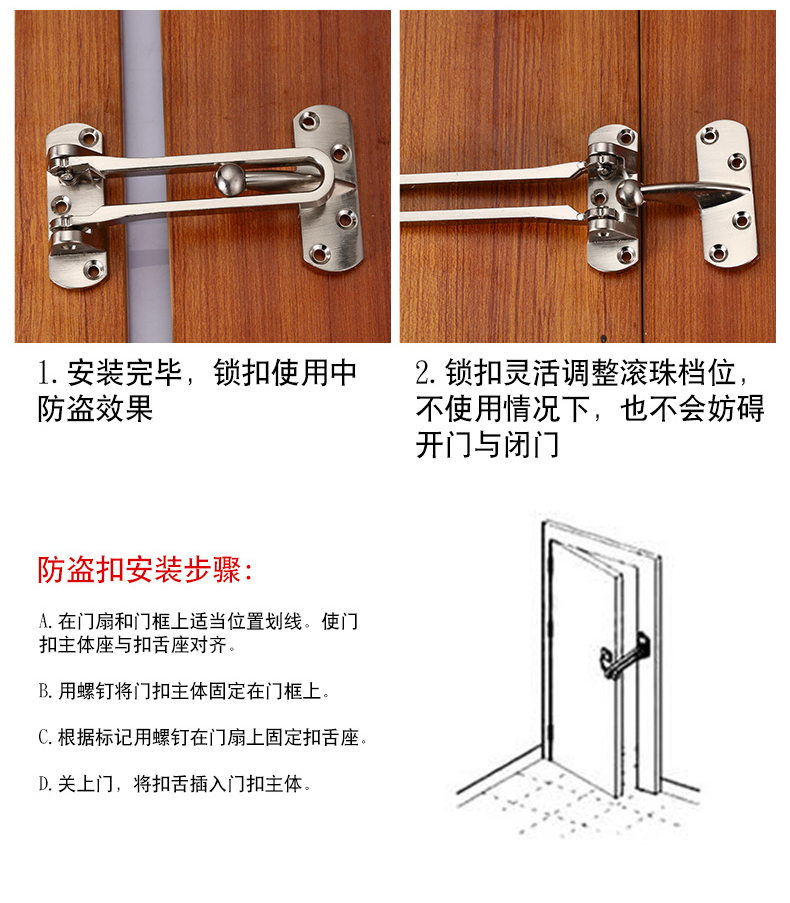 1. 安装完毕，锁扣使用中防盗效果

2. 锁扣灵活调整滚珠档位，不使用情况下，也不会妨碍开门与闭门

防盗扣安装步骤：

A. 在门扇和门框上适当位置划线。使门扣主体座与扣舌座对齐。

B. 用螺钉将门扣主体固定在门框上。

C. 根据标记用螺钉在门扇上固定扣舌座。

D. 关上门，将扣舌插入门扣主体。