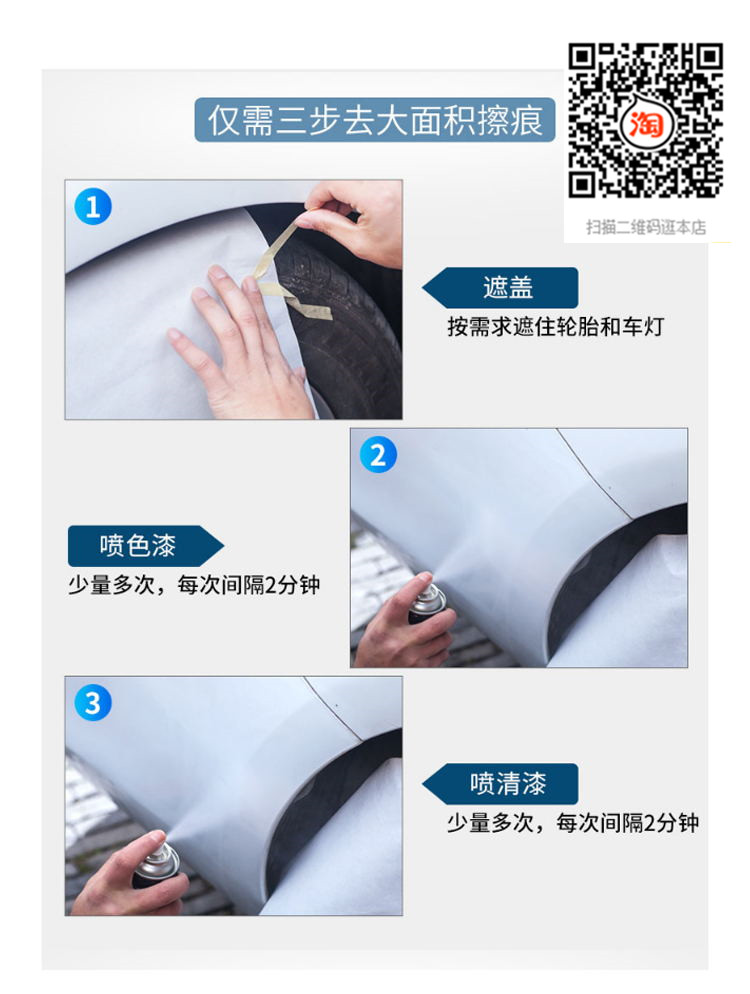 仅需三步去大面积擦痕

淘

扫描二维码逛本店

1

遮盖
按需求遮住轮胎和车灯

2

喷色漆
少量多次，每次间隔2分钟

3

喷清漆
少量多次，每次间隔2分钟