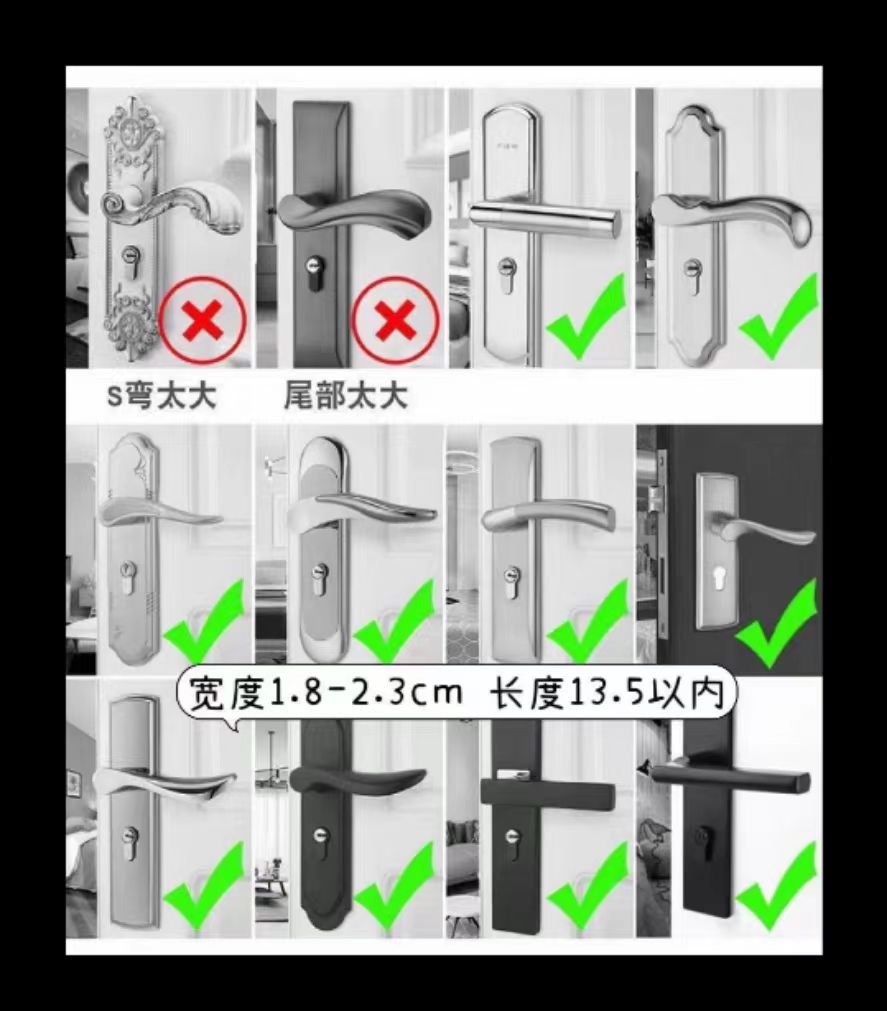 S弯太大

尾部太大

宽度1.8-2.3cm 长度13.5以内