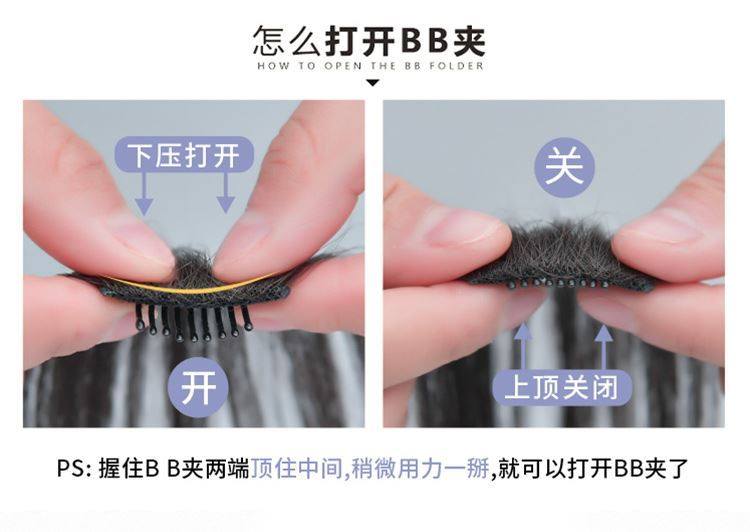 怎么打开BB夹
HOW TO OPEN THE BB FOLDER

下压打开

开

关

上顶关闭

PS: 握住B B夹两端顶住中间,稍微用力一掰,就可以打开BB夹了