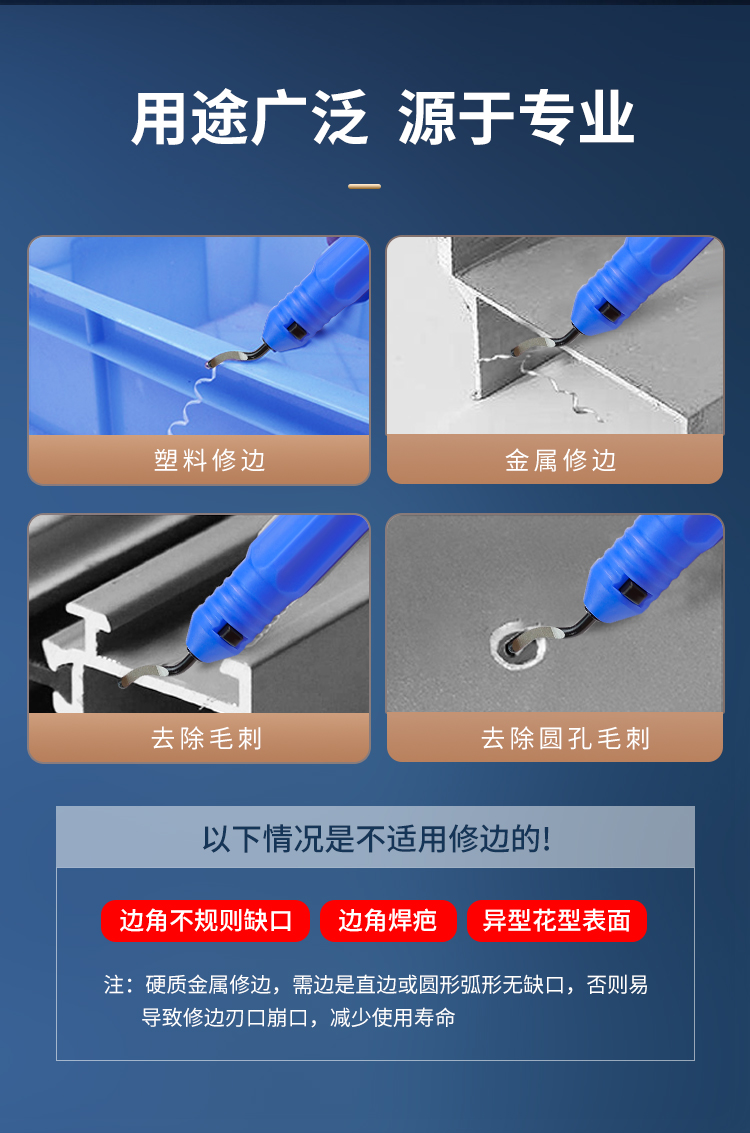 用途广泛 源于专业

塑料修边

金属修边

去除毛刺

去除圆孔毛刺

以下情况是不适用修边的!

边角不规则缺口

边角焊疤

异型花型表面

注：硬质金属修边，需边是直边或圆形弧形无缺口，否则易导致修边刃口崩口，减少使用寿命