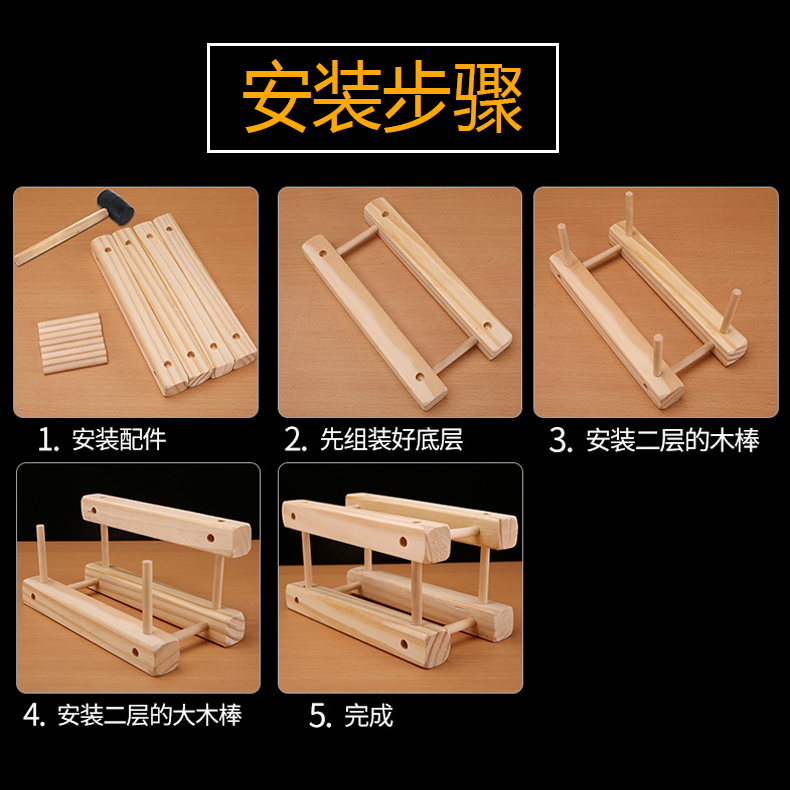 安装步骤

1. 安装配件

2. 先组装好底层

3. 安装二层的木棒

4. 安装二层的大木棒

5. 完成