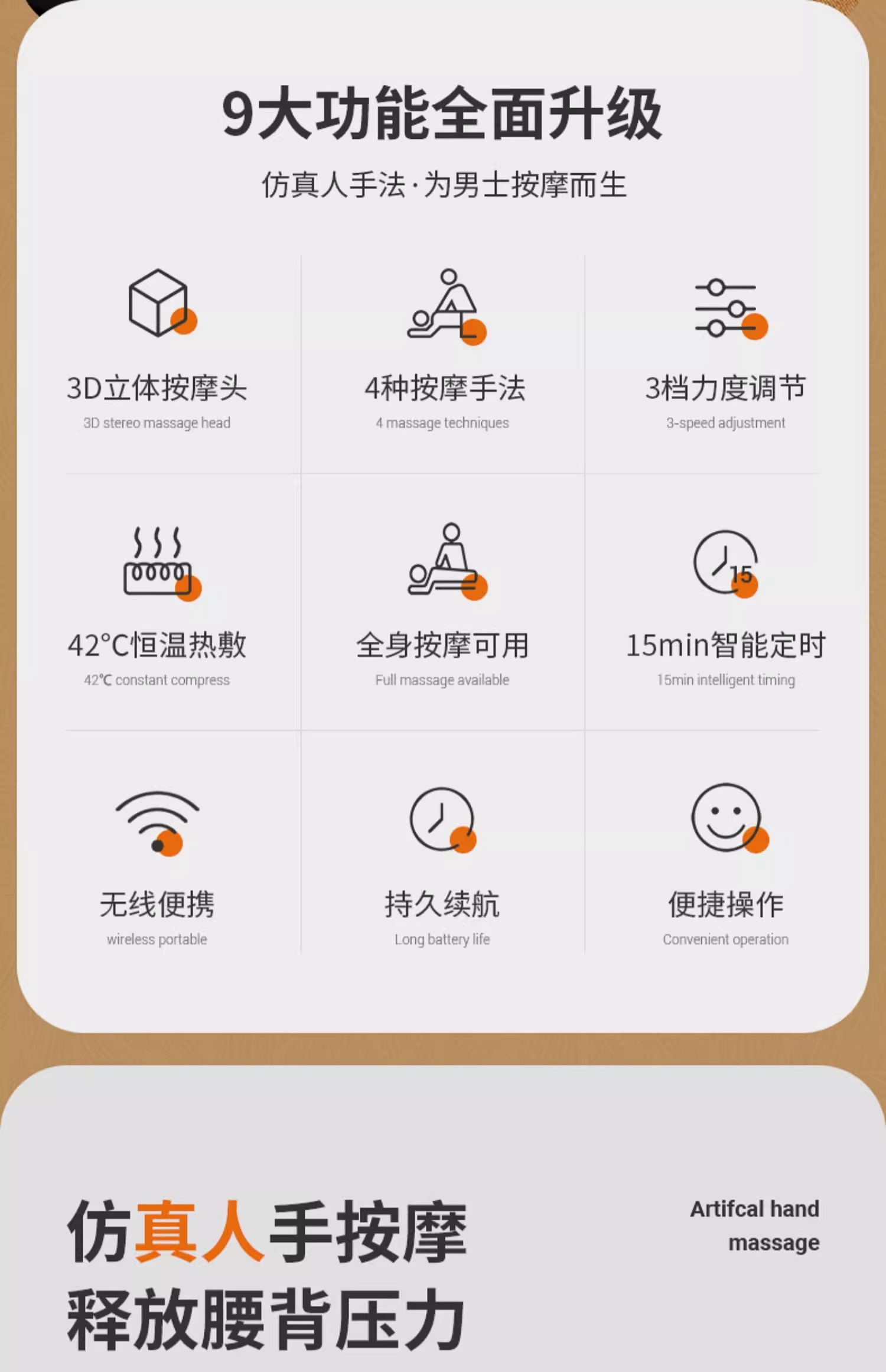 9大功能全面升级

仿真人手法·为男士按摩而生

3D立体按摩头
3D stereo massage head

4种按摩手法
4 massage techniques

3档力度调节
3-speed adjustment

42°C恒温热敷
42℃ constant compress

全身按摩可用
Full massage available

15min智能定时
15min intelligent timing

无线便携
wireless portable

持久续航
Long battery life

便捷操作
Convenient operation

仿真人手按摩
释放腰背压力

Artifcal hand massage