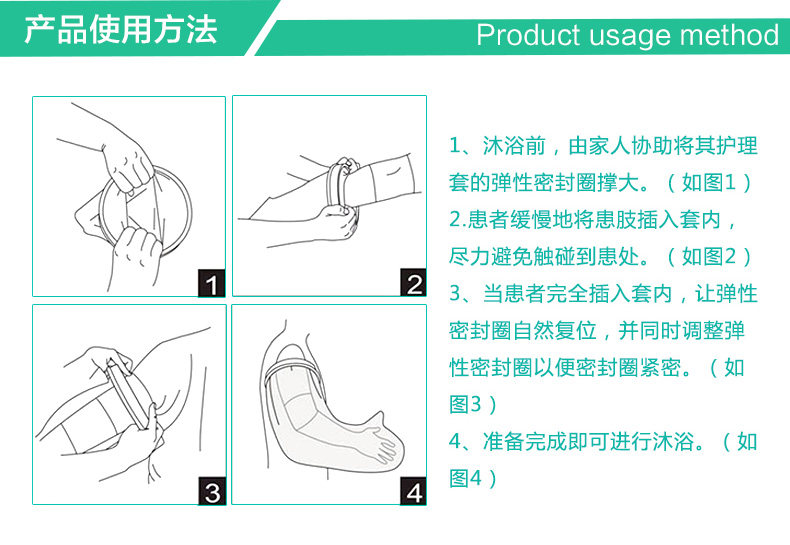 产品使用方法

Product usage method

1

2

3

4

1、沐浴前，由家人协助将其护理套的弹性密封圈撑大。（如图1）

2.患者缓慢地将患肢插入套内，尽力避免触碰到患处。（如图2）

3、当患者完全插入套内，让弹性密封圈自然复位，并同时调整弹性密封圈以便密封圈紧密。（如图3）

4、准备完成即可进行沐浴。（如图4）