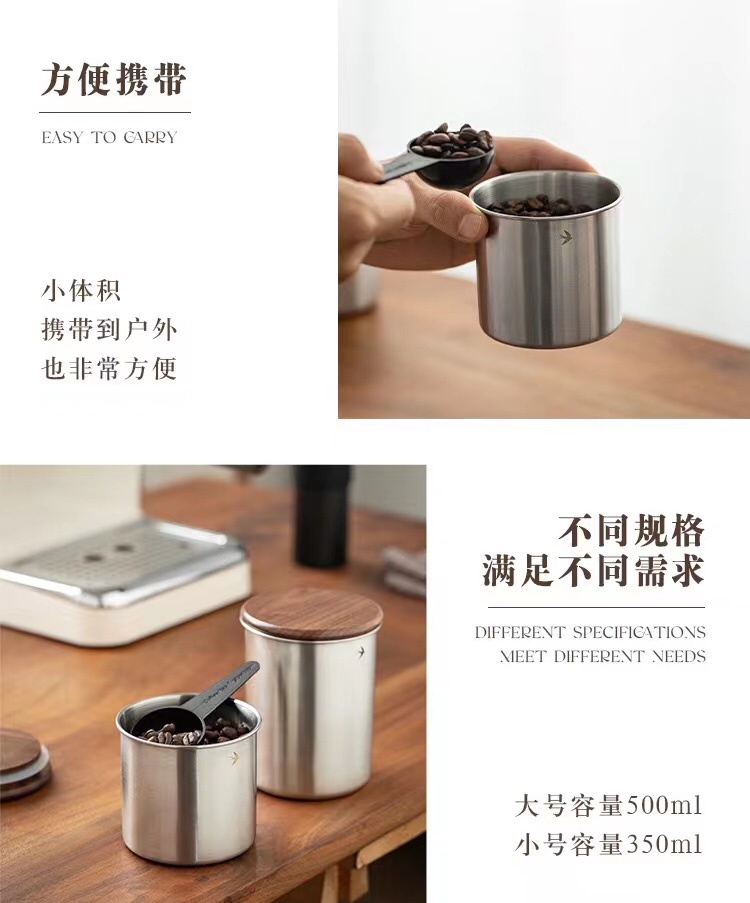 方便携带

EASY TO CARRY

小体积
携带到户外
也非常方便

不同规格
满足不同需求

DIFFERENT SPECIFICATIONS
MEET DIFFERENT NEEDS

大号容量500ml
小号容量350ml