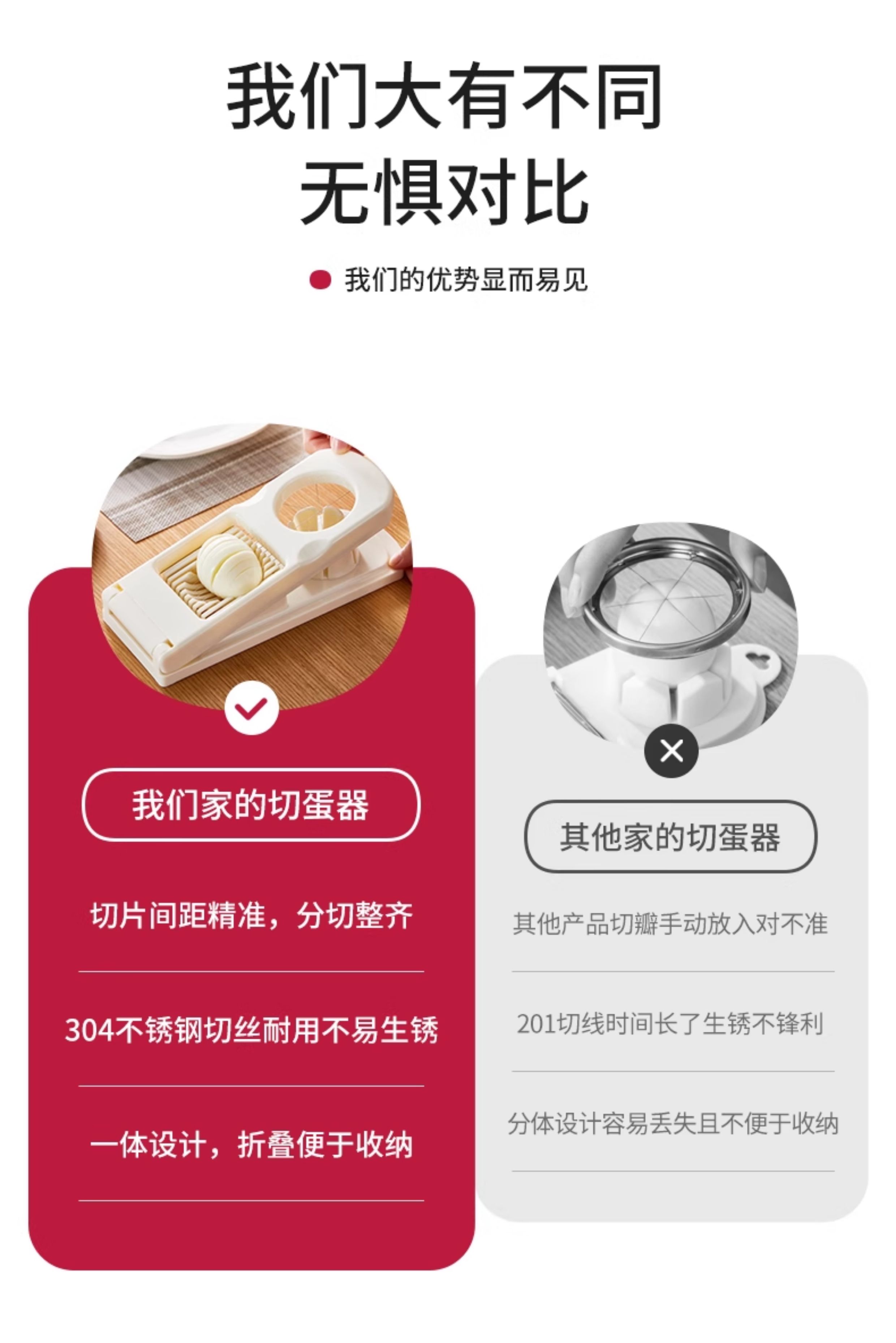 我们大有不同
无惧对比

我们的优势显而易见

我们家的切蛋器

切片间距精准，分切整齐

304不锈钢切丝耐用不易生锈

一体设计，折叠便于收纳

其他家的切蛋器

其他产品切瓣手动放入对不准

201切线时间长了生锈不锋利

分体设计容易丢失且不便于收纳