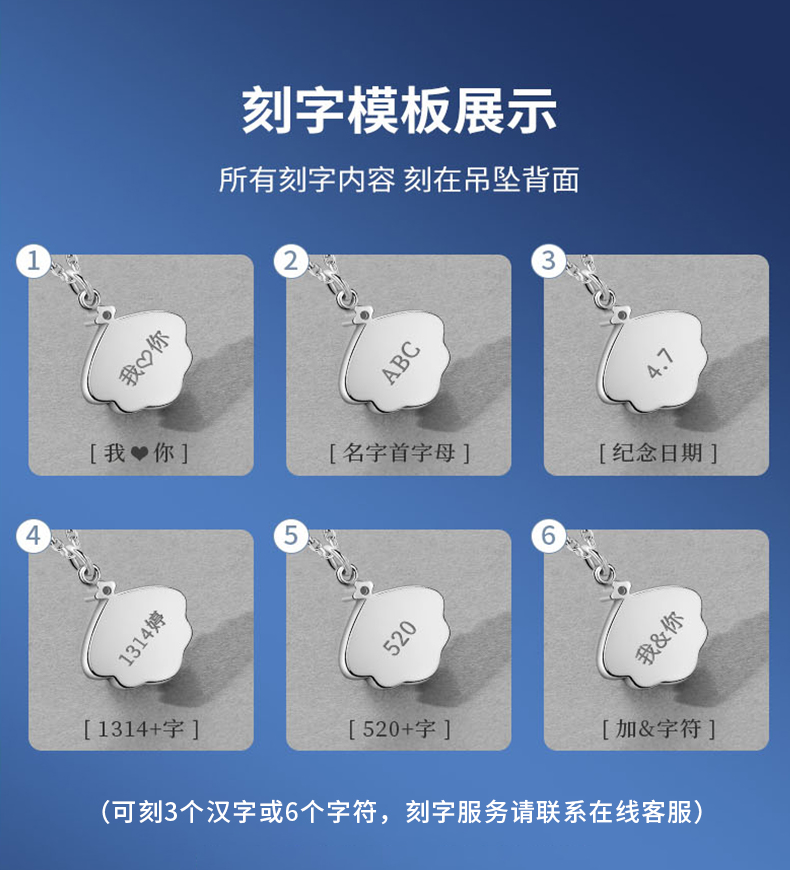 刻字模板展示

所有刻字内容 刻在吊坠背面

1
我♡你
[ 我❤你 ]

2
ABC
[ 名字首字母 ]

3
4.7
[ 纪念日期 ]

4
1314婷
[ 1314+字 ]

5
520
[ 520+字 ]

6
我&你
[ 加&字符 ]

（可刻3个汉字或6个字符，刻字服务请联系在线客服）