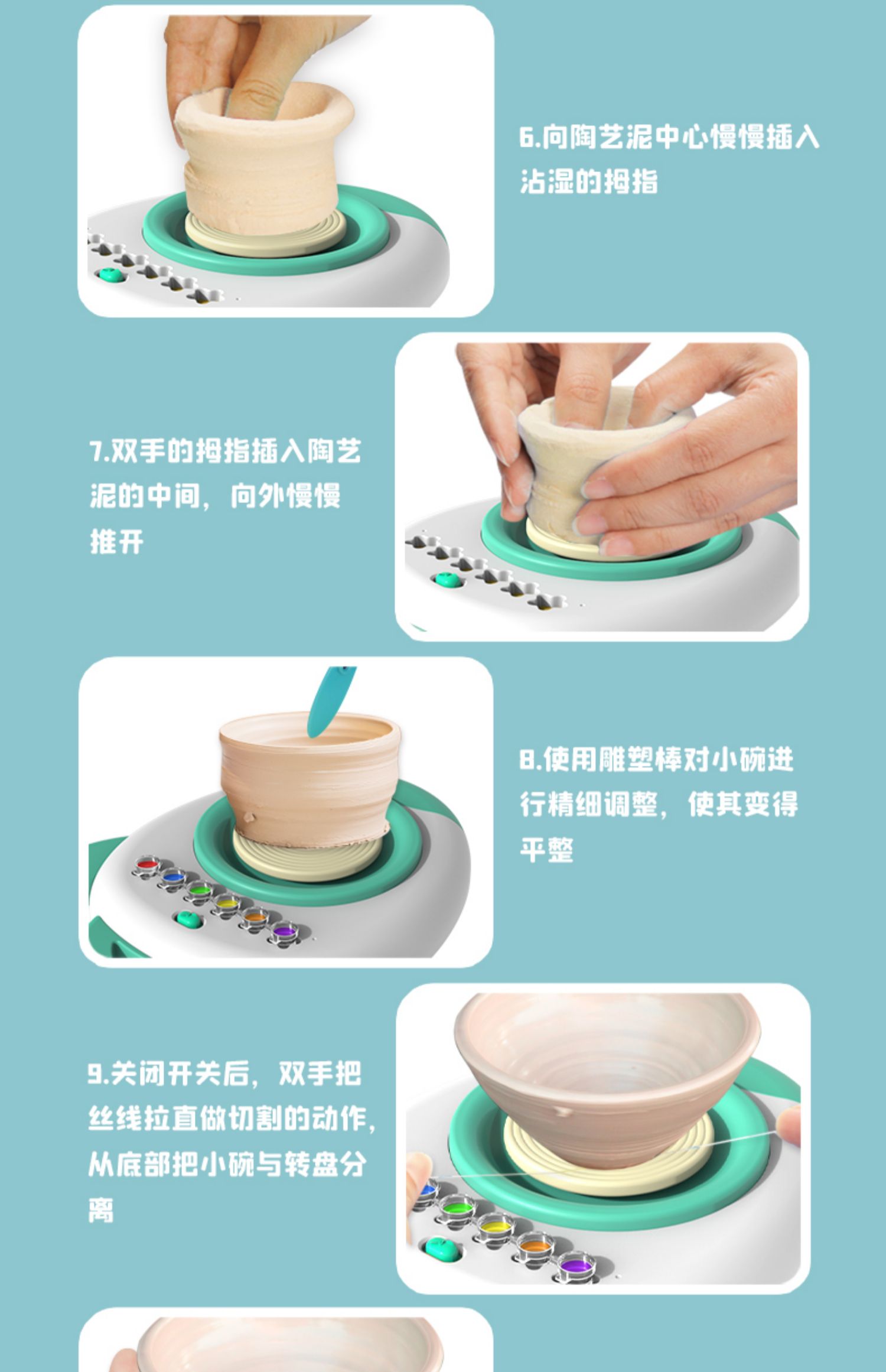 6.向陶艺泥中心慢慢插入沾湿的拇指

7.双手的拇指插入陶艺泥的中间，向外慢慢推开

8.使用雕塑棒对小碗进行精细调整，使其变得平整

9.关闭开关后，双手把丝线拉直做切割的动作，从底部把小碗与转盘分离