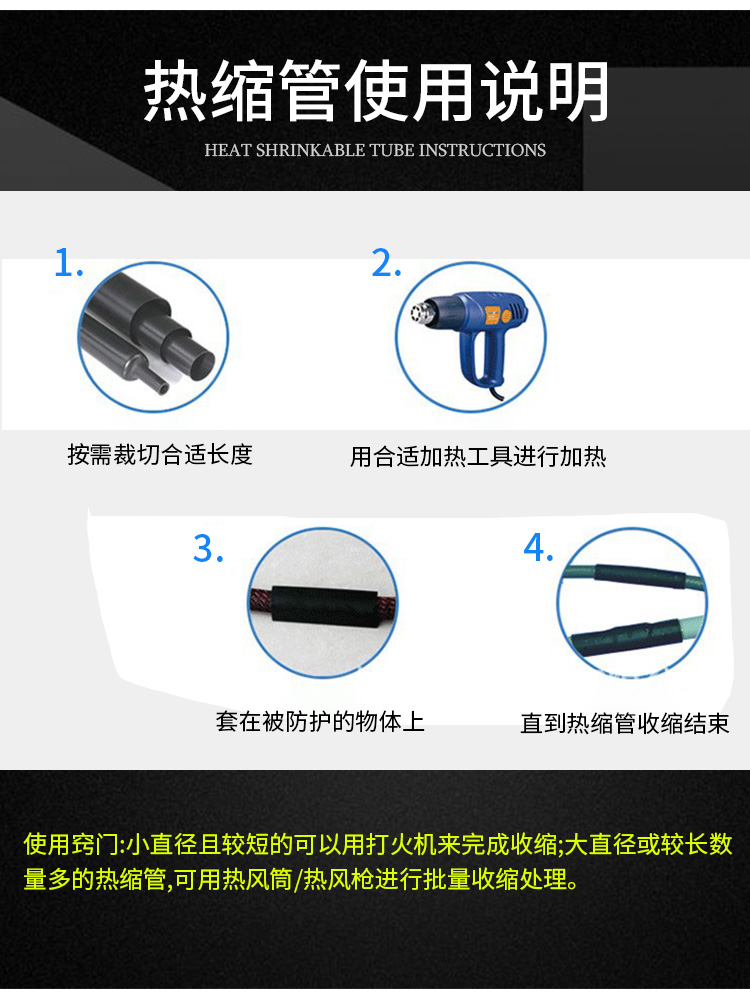 热缩管使用说明

HEAT SHRINKABLE TUBE INSTRUCTIONS

1.

按需裁切合适长度

2.

用合适加热工具进行加热

3.

套在被防护的物体上

4.

直到热缩管收缩结束

使用窍门:小直径且较短的可以用打火机来完成收缩;大直径或较长数量多的热缩管,可用热风筒/热风枪进行批量收缩处理。