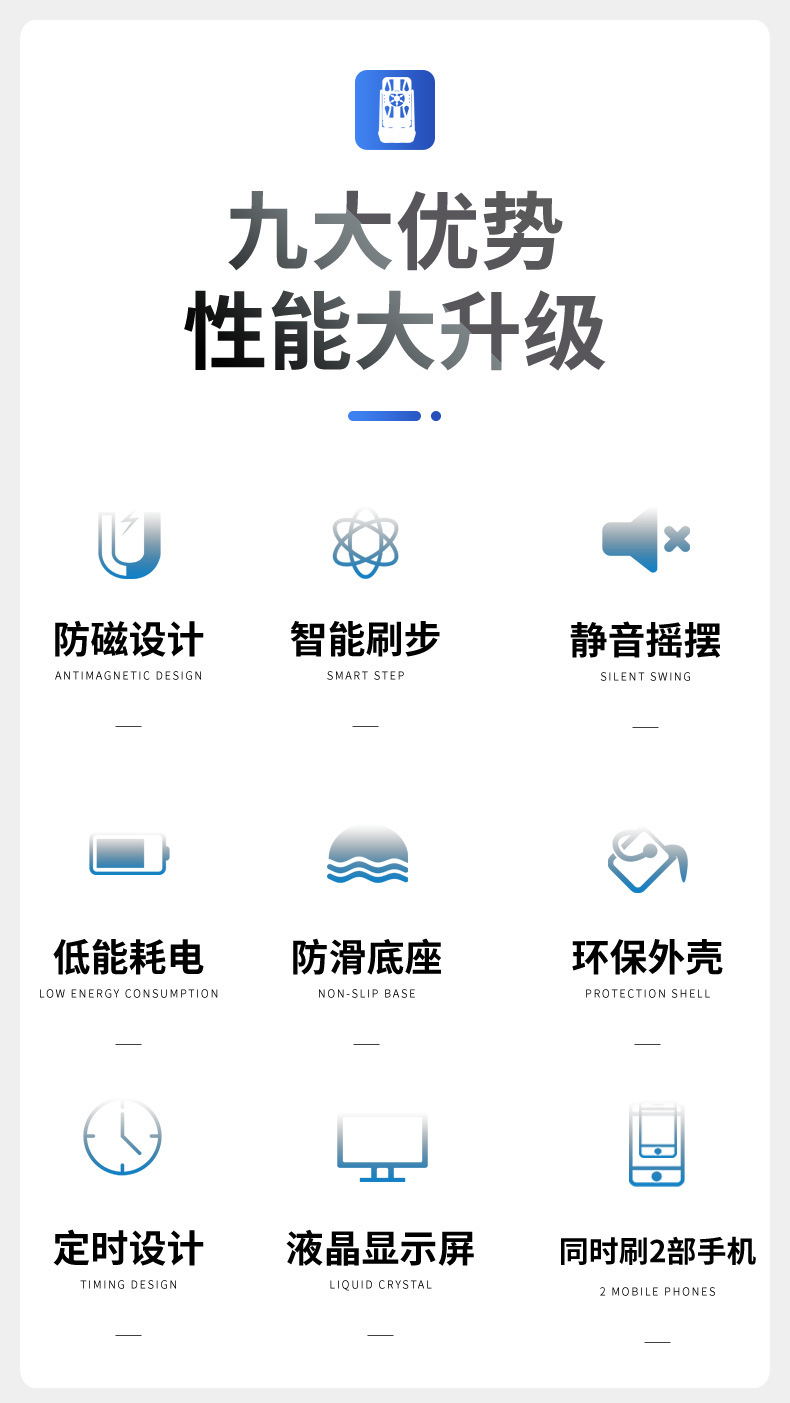 九大优势
性能大升级

防磁设计
ANTIMAGNETIC DESIGN

智能刷步
SMART STEP

静音摇摆
SILENT SWING

低能耗电
LOW ENERGY CONSUMPTION

防滑底座
NON-SLIP BASE

环保外壳
PROTECTION SHELL

定时设计
TIMING DESIGN

液晶显示屏
LIQUID CRYSTAL

同时刷2部手机
2 MOBILE PHONES