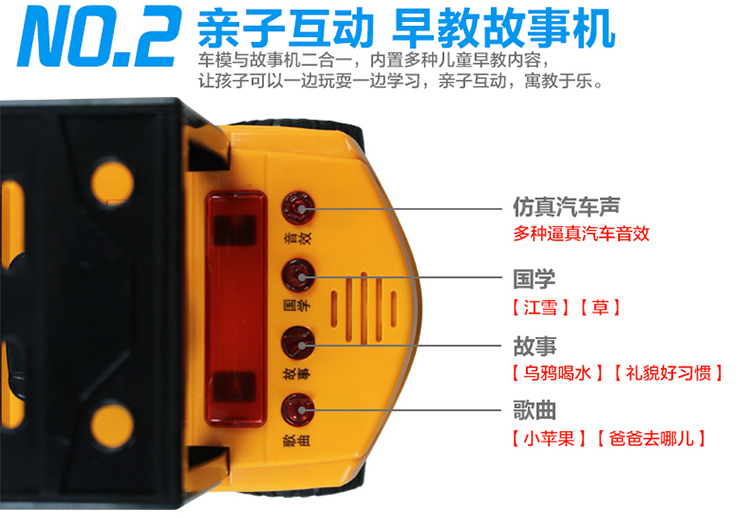 NO.2 亲子互动 早教故事机

车模与故事机二合一，内置多种儿童早教内容，让孩子可以一边玩耍一边学习，亲子互动，寓教于乐。

音效

国学

故事

歌曲

仿真汽车声
多种逼真汽车音效

国学
【江雪】【草】

故事
【乌鸦喝水】【礼貌好习惯】

歌曲
【小苹果】【爸爸去哪儿】