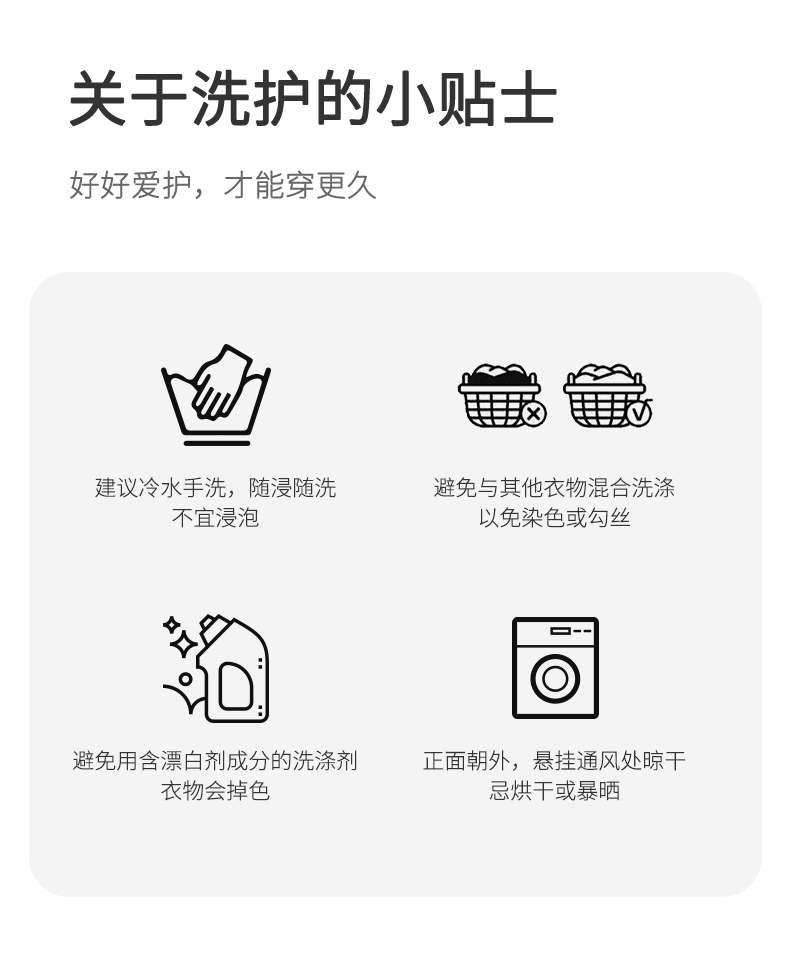 关于洗护的小贴士

好好爱护，才能穿更久

建议冷水手洗，随浸随洗
不宜浸泡

避免与其他衣物混合洗涤
以免染色或勾丝

避免用含漂白剂成分的洗涤剂
衣物会掉色

正面朝外，悬挂通风处晾干
忌烘干或暴晒