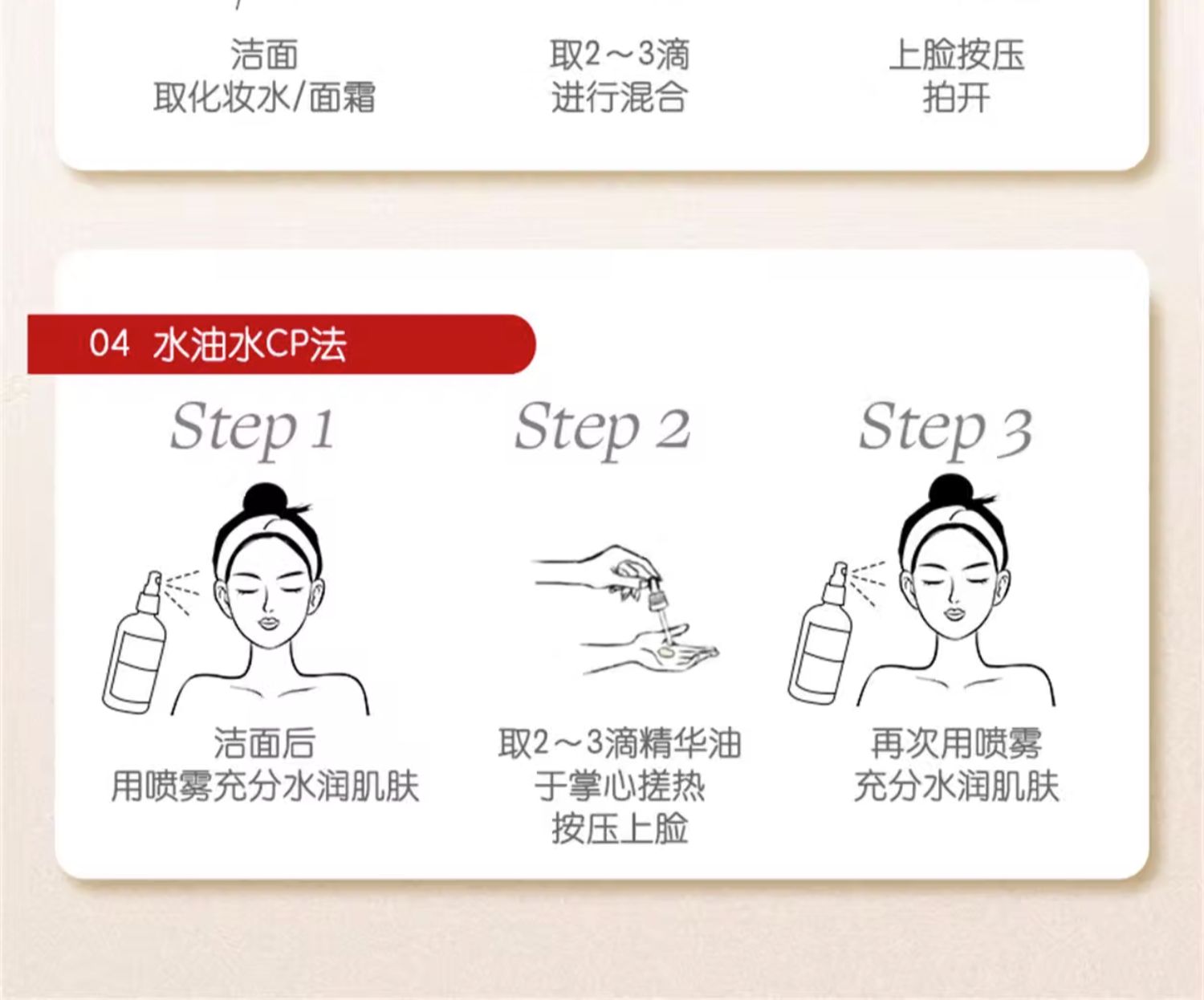 洁面
取化妆水/面霜

取2～3滴
进行混合

上脸按压
拍开

04 水油水CP法

Step 1

洁面后
用喷雾充分水润肌肤

Step 2

取2～3滴精华油
于掌心搓热
按压上脸

Step 3

再次用喷雾
充分水润肌肤