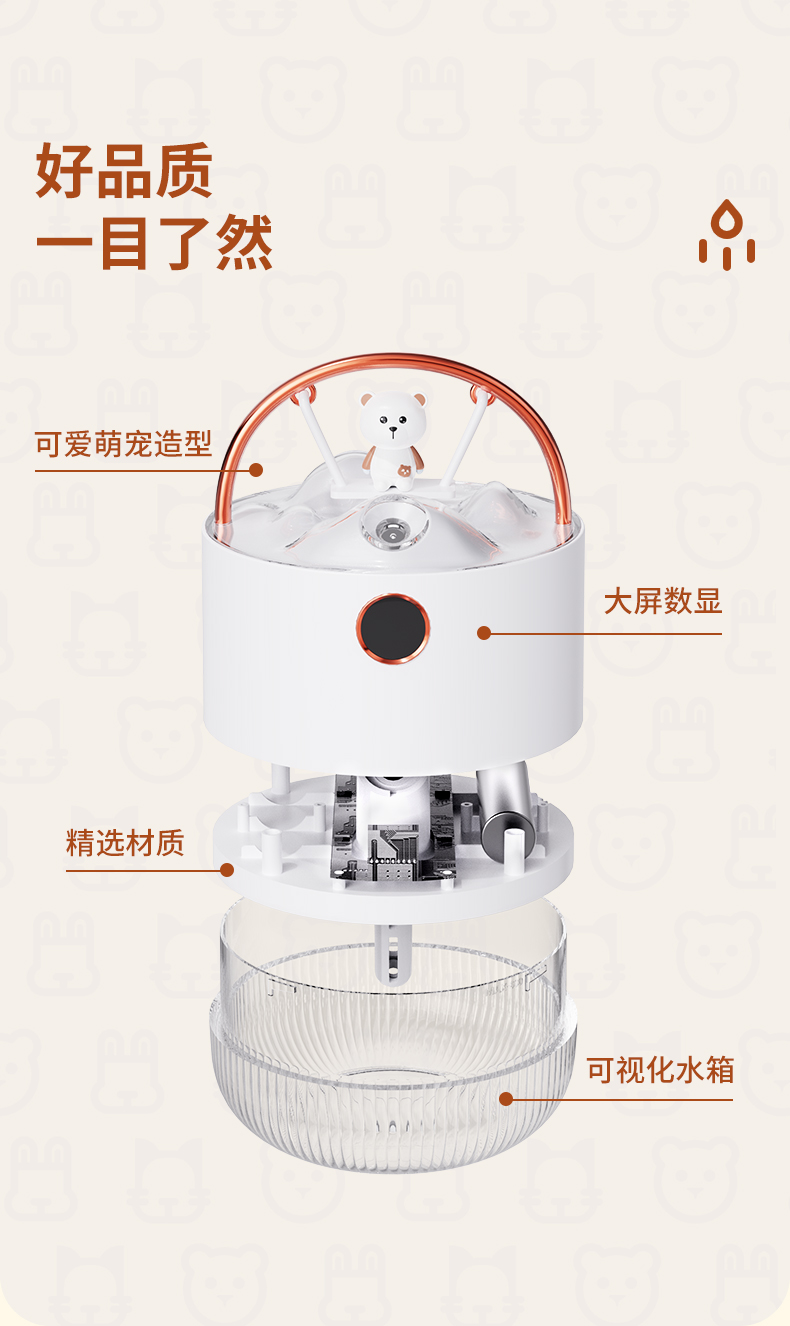 好品质
一目了然

可爱萌宠造型

大屏数显

精选材质

可视化水箱