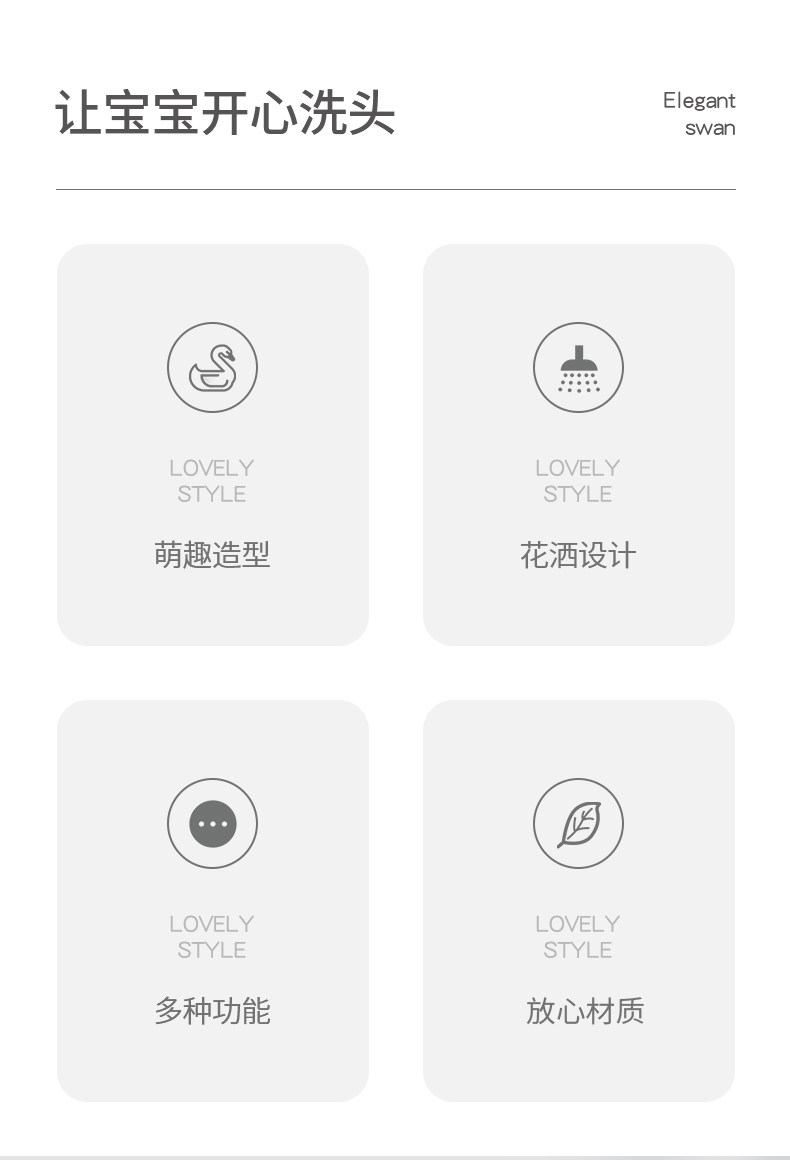 让宝宝开心洗头

Elegant
swan

LOVELY
STYLE

萌趣造型

LOVELY
STYLE

花洒设计

LOVELY
STYLE

多种功能

LOVELY
STYLE

放心材质