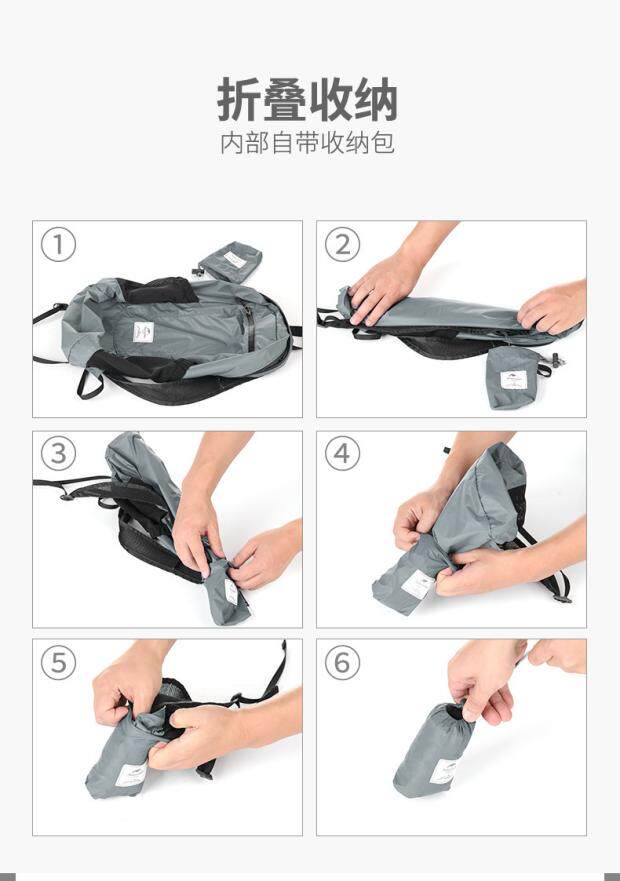 折叠收纳
内部自带收纳包

①

②

③

④

⑤

⑥