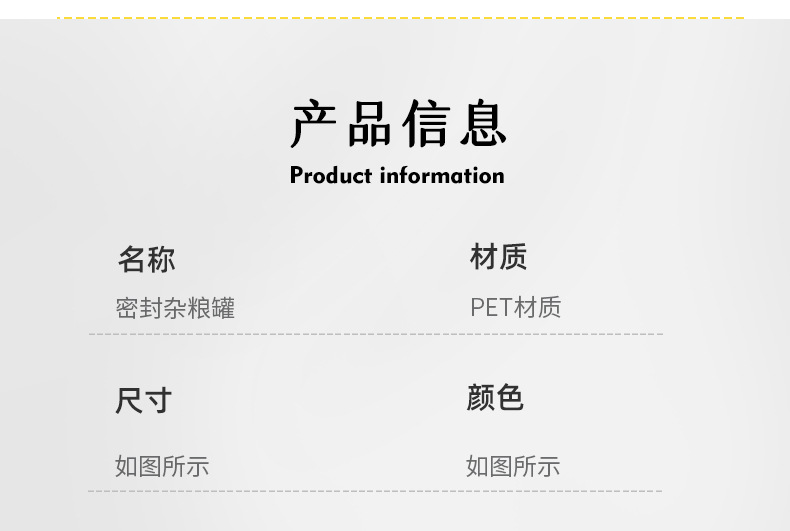 产品信息
Product information

名称
密封杂粮罐

材质
PET材质

尺寸
如图所示

颜色
如图所示