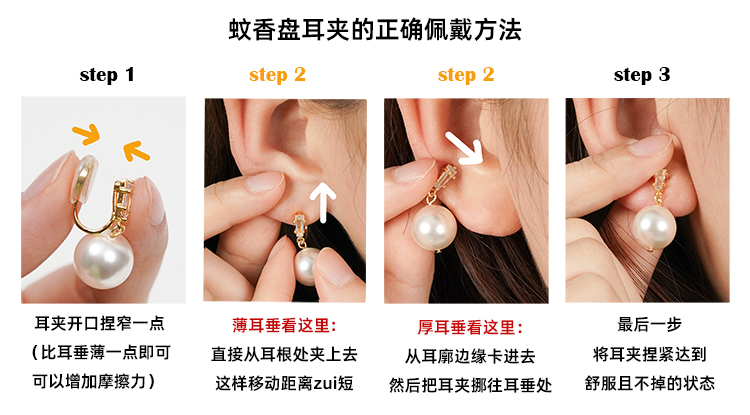 蚊香盘耳夹的正确佩戴方法

step 1

耳夹开口捏窄一点
（比耳垂薄一点即可
可以增加摩擦力）

step 2

薄耳垂看这里：
直接从耳根处夹上去
这样移动距离zui短

step 2

厚耳垂看这里：
从耳廓边缘卡进去
然后把耳夹挪往耳垂处

step 3

最后一步
将耳夹捏紧达到
舒服且不掉的状态