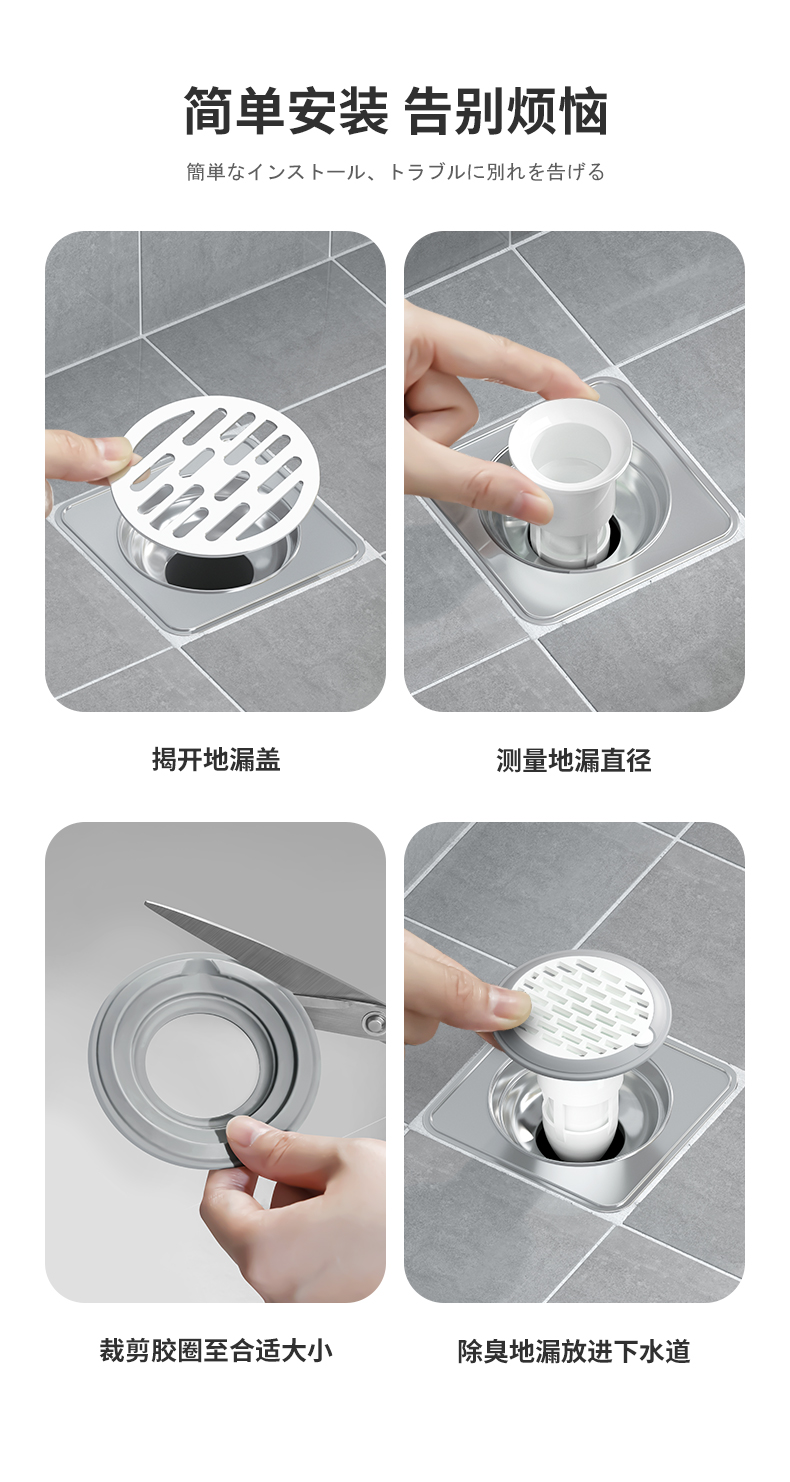 简单安装 告别烦恼

簡単なインストール、トラブルに別れを告げる

揭开地漏盖

测量地漏直径

裁剪胶圈至合适大小

除臭地漏放进下水道