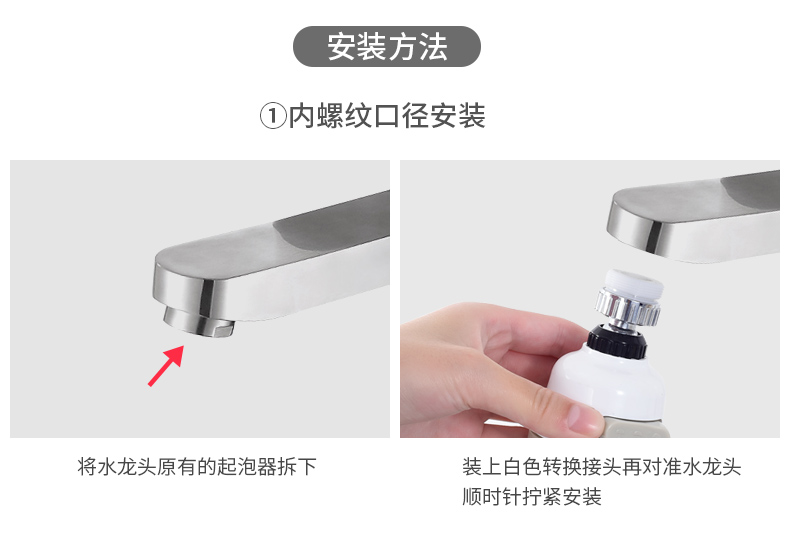 安装方法

①内螺纹口径安装

将水龙头原有的起泡器拆下

装上白色转换接头再对准水龙头顺时针拧紧安装