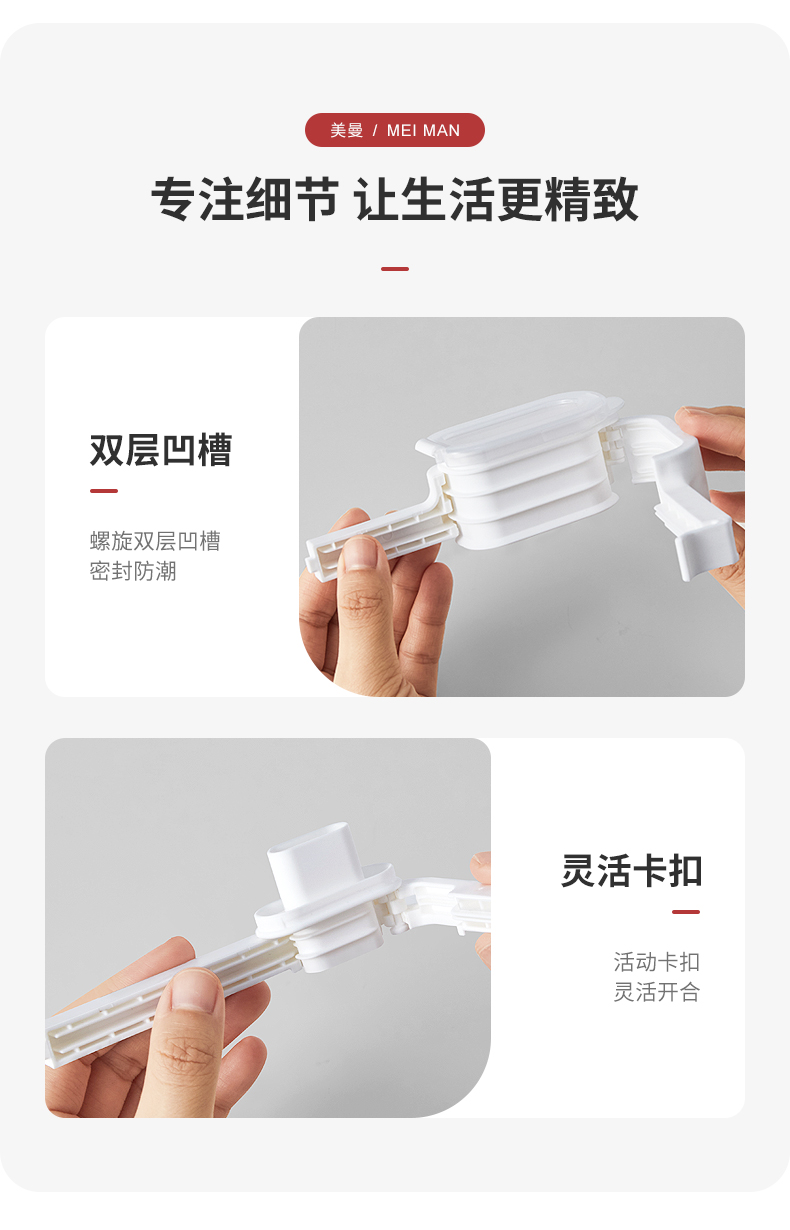 美曼 / MEI MAN

专注细节 让生活更精致

双层凹槽

螺旋双层凹槽
密封防潮

灵活卡扣

活动卡扣
灵活开合