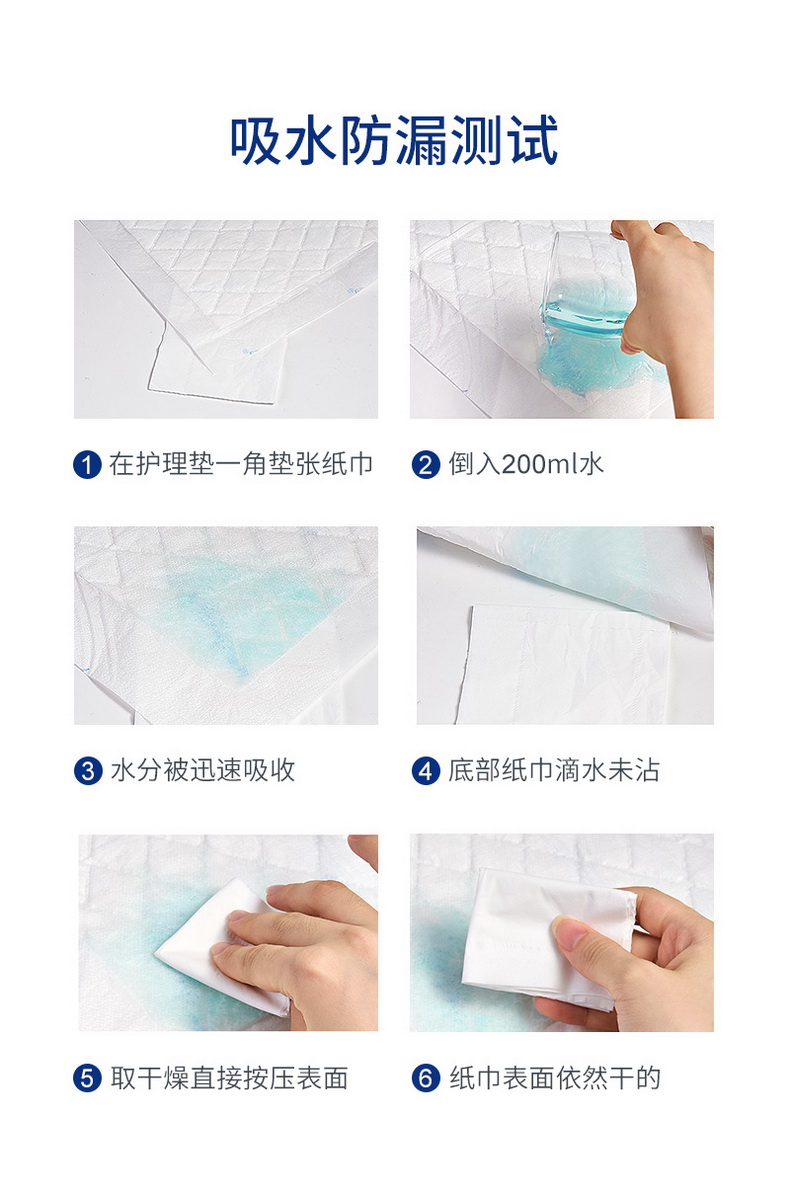 吸水防漏测试

1 在护理垫一角垫张纸巾

2 倒入200ml水

3 水分被迅速吸收

4 底部纸巾滴水未沾

5 取干燥直接按压表面

6 纸巾表面依然干的