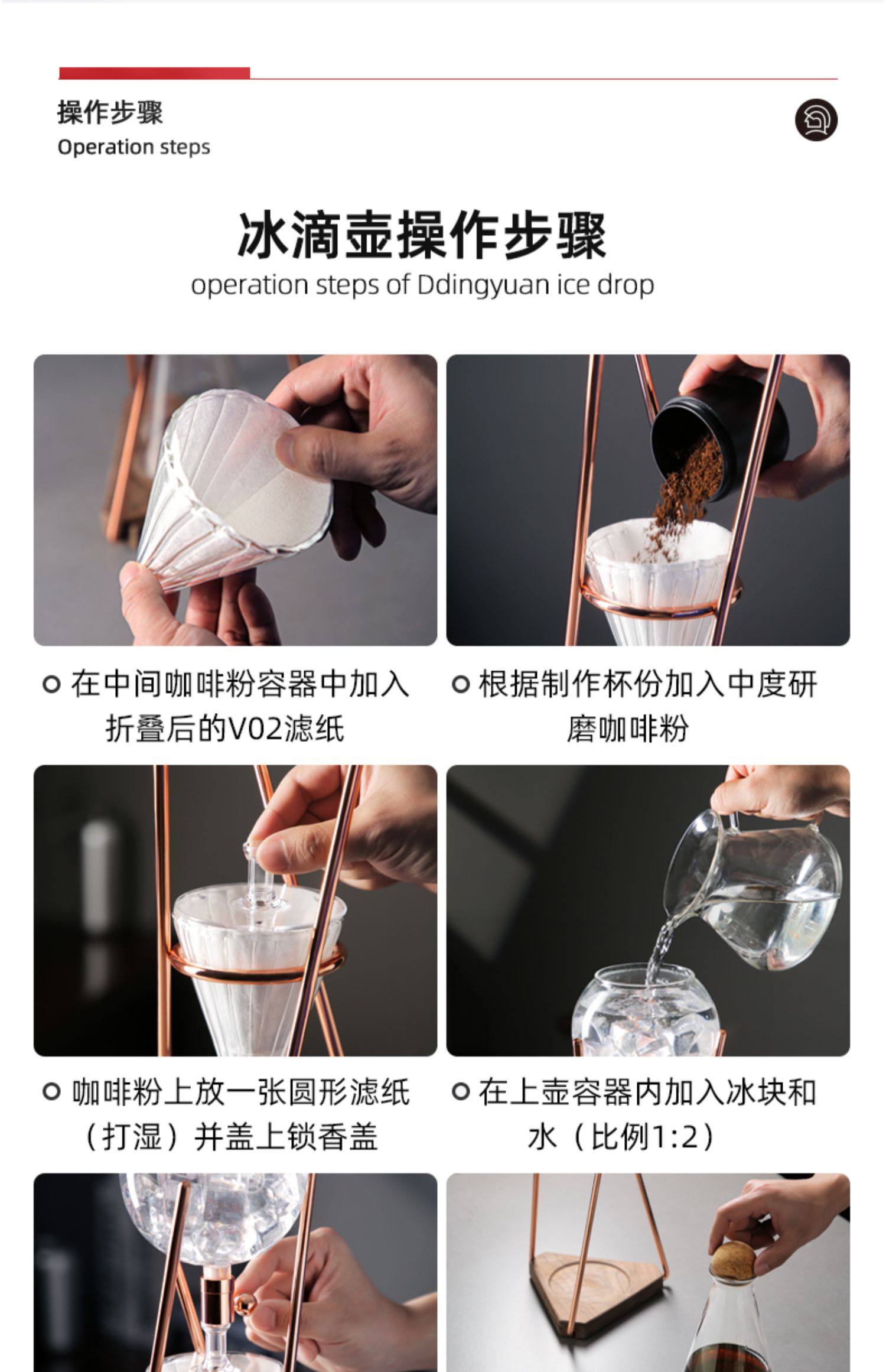 操作步骤
Operation steps

冰滴壶操作步骤
operation steps of Ddingyuan ice drop

在中间咖啡粉容器中加入折叠后的V02滤纸

根据制作杯份加入中度研磨咖啡粉

咖啡粉上放一张圆形滤纸（打湿）并盖上锁香盖

在上壶容器内加入冰块和水（比例1:2）