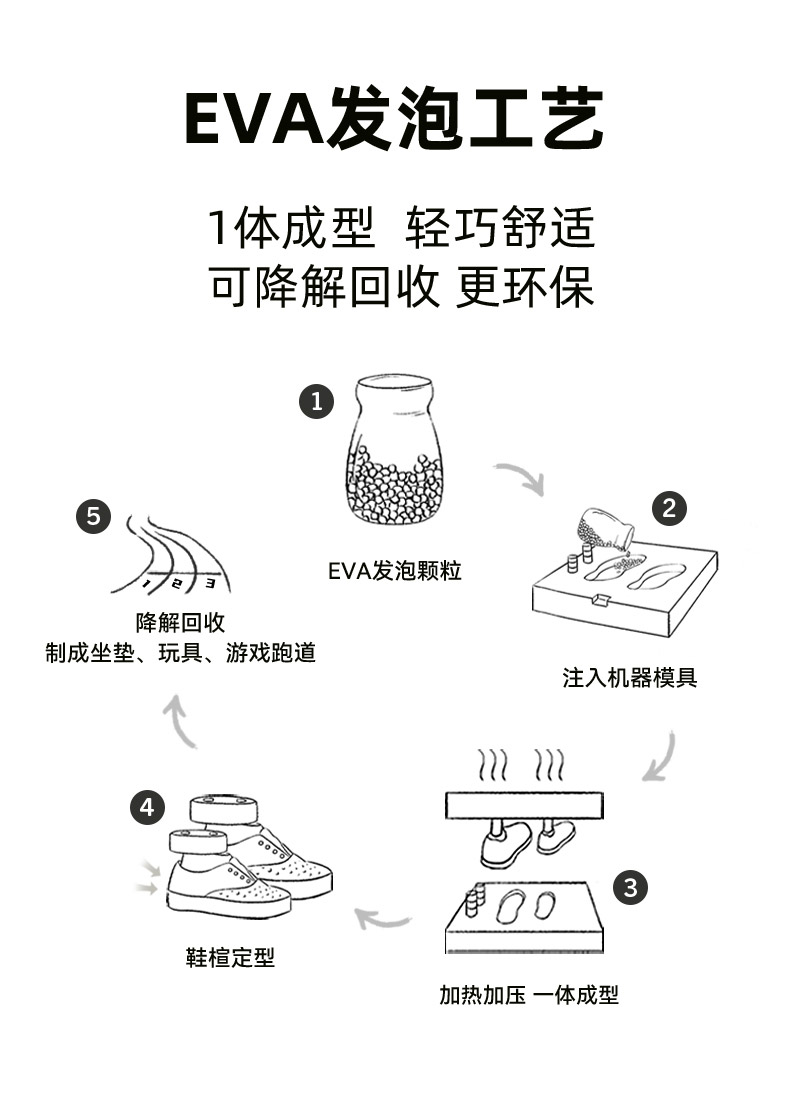 EVA发泡工艺

1体成型 轻巧舒适
可降解回收 更环保

1
EVA发泡颗粒

2
注入机器模具

3
加热加压 一体成型

4
鞋楦定型

5
1 2 3
降解回收
制成坐垫、玩具、游戏跑道