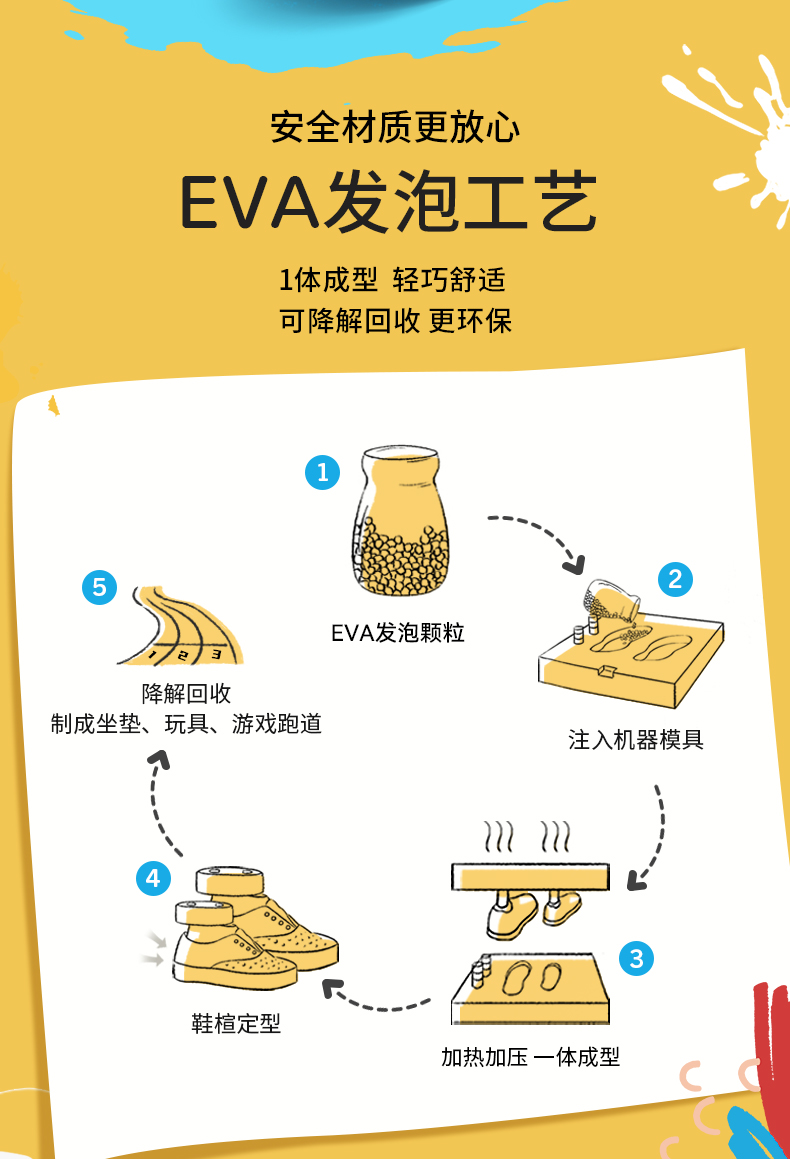 安全材质更放心

EVA发泡工艺

1体成型 轻巧舒适
可降解回收 更环保

1

EVA发泡颗粒

2

注入机器模具

3

加热加压 一体成型

4

鞋楦定型

5

1 2 3

降解回收
制成坐垫、玩具、游戏跑道