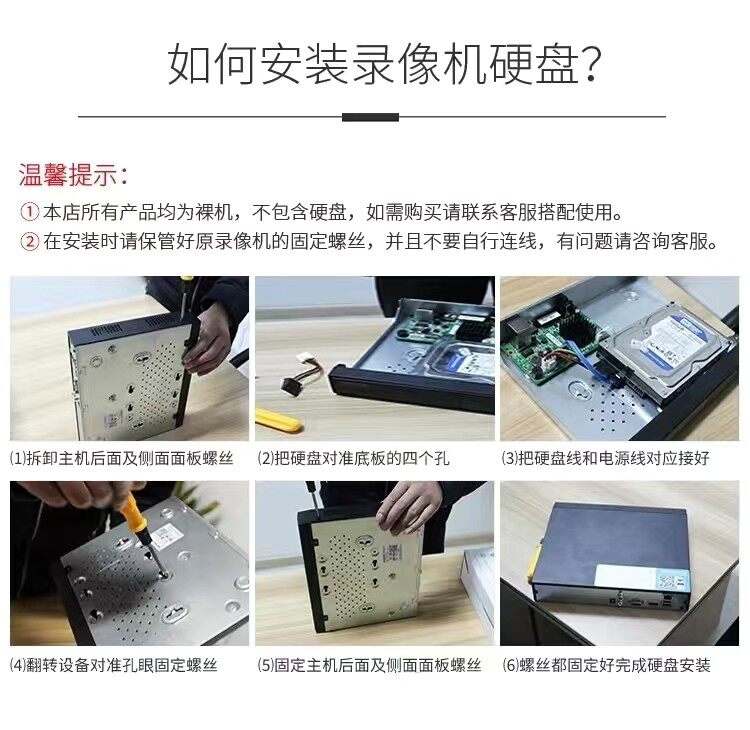 如何安装录像机硬盘?

温馨提示:

① 本店所有产品均为裸机，不包含硬盘，如需购买请联系客服搭配使用。

② 在安装时请保管好原录像机的固定螺丝，并且不要自行连线，有问题请咨询客服。

⑴拆卸主机后面及侧面面板螺丝

⑵把硬盘对准底板的四个孔

⑶把硬盘线和电源线对应接好

⑷翻转设备对准孔眼固定螺丝

⑸固定主机后面及侧面面板螺丝

⑹螺丝都固定好完成硬盘安装