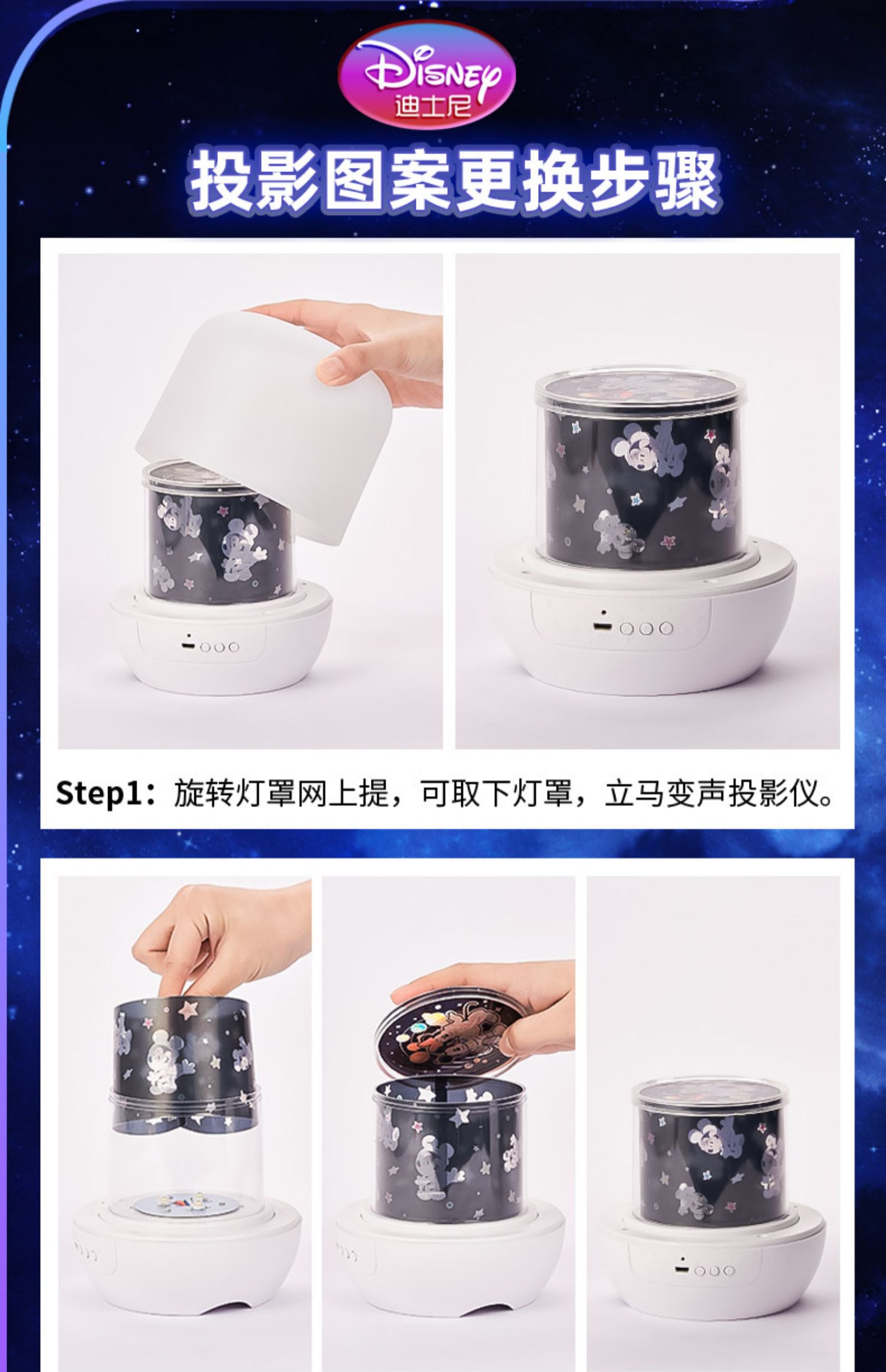 Disney
迪士尼

投影图案更换步骤

Step1：旋转灯罩网上提，可取下灯罩，立马变声投影仪。