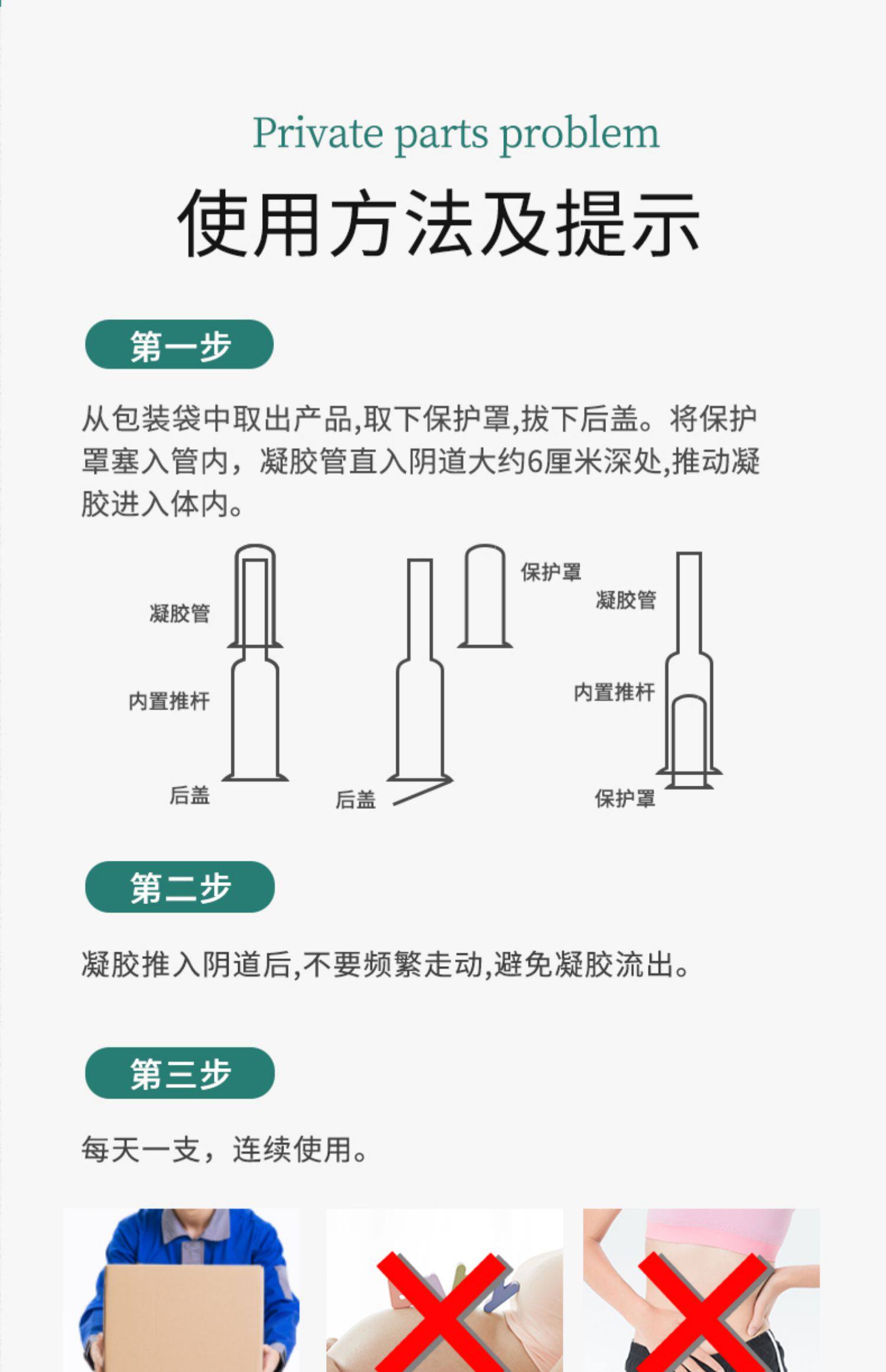 Private parts problem

使用方法及提示

第一步

从包装袋中取出产品,取下保护罩,拔下后盖。将保护罩塞入管内，凝胶管直入阴道大约6厘米深处,推动凝胶进入体内。

凝胶管
内置推杆
后盖

后盖

保护罩

凝胶管
内置推杆
保护罩

第二步

凝胶推入阴道后,不要频繁走动,避免凝胶流出。

第三步

每天一支，连续使用。