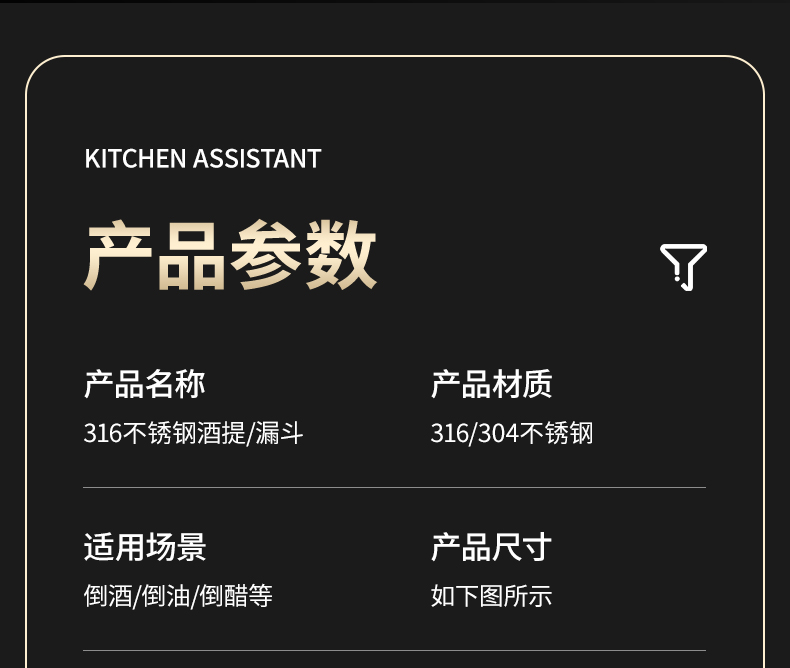 KITCHEN ASSISTANT

产品参数

产品名称
316不锈钢酒提/漏斗

产品材质
316/304不锈钢

适用场景
倒酒/倒油/倒醋等

产品尺寸
如下图所示