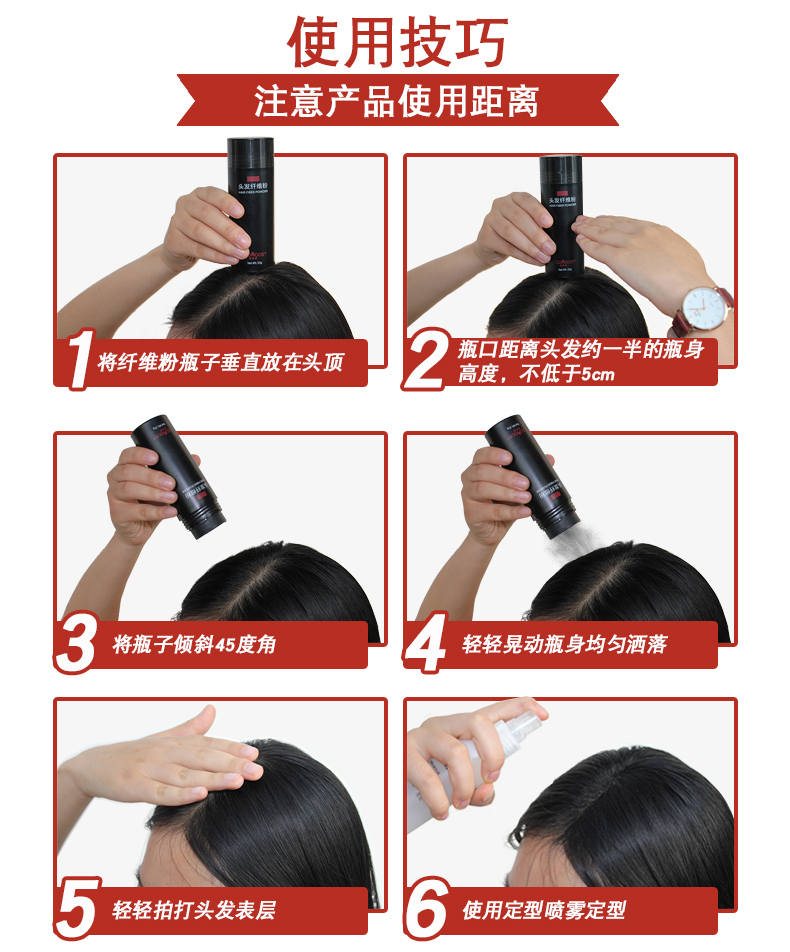 使用技巧

注意产品使用距离

头发纤维粉

1 将纤维粉瓶子垂直放在头顶

头发纤维粉

2 瓶口距离头发约一半的瓶身高度，不低于5cm

3 将瓶子倾斜45度角

4 轻轻晃动瓶身均匀洒落

5 轻轻拍打头发表层

6 使用定型喷雾定型