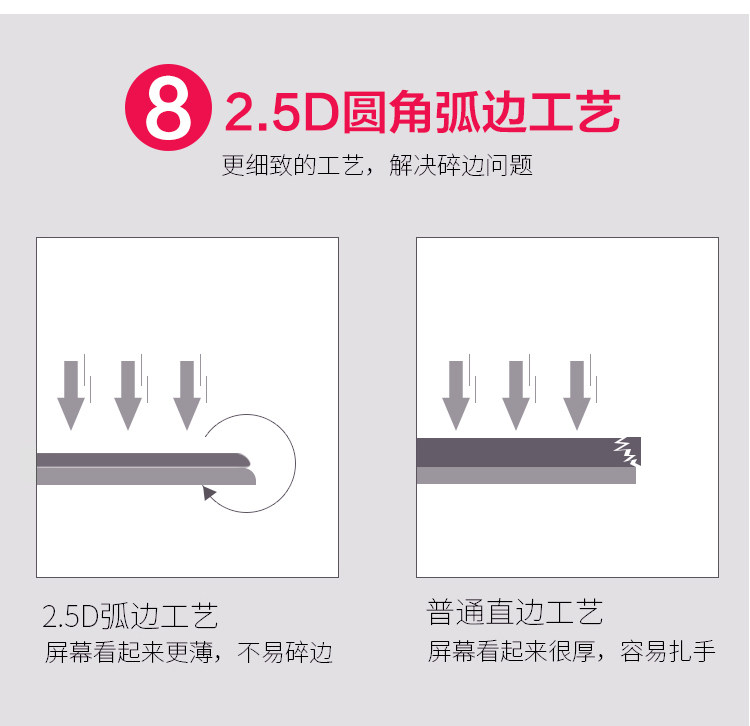 8 2.5D圆角弧边工艺

更细致的工艺，解决碎边问题

2.5D弧边工艺

屏幕看起来更薄，不易碎边

普通直边工艺

屏幕看起来很厚，容易扎手