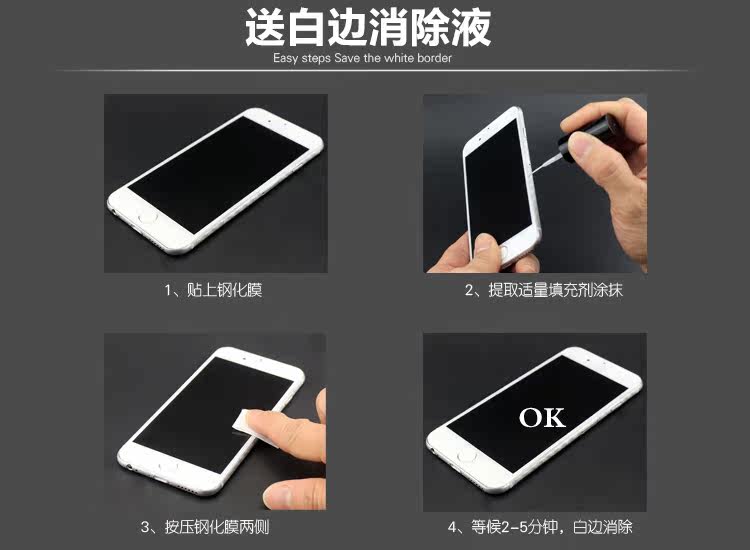 送白边消除液
Easy steps Save the white border

1、贴上钢化膜

2、提取适量填充剂涂抹

3、按压钢化膜两侧

OK

4、等候2-5分钟，白边消除