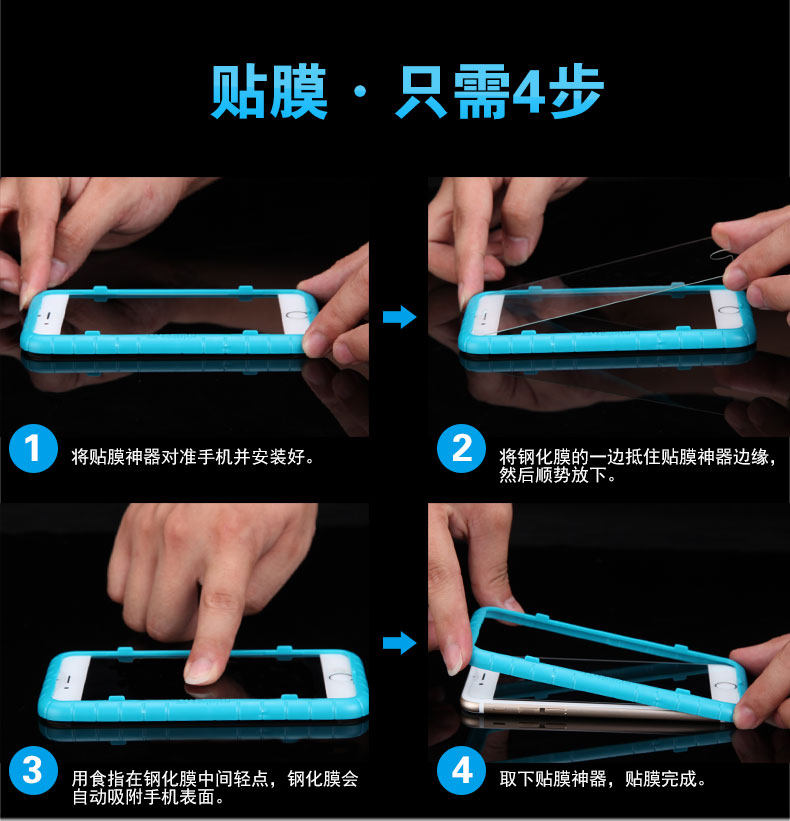 贴膜 · 只需4步

1
将贴膜神器对准手机并安装好。

2
将钢化膜的一边抵住贴膜神器边缘，然后顺势放下。

3
用食指在钢化膜中间轻点，钢化膜会自动吸附手机表面。

4
取下贴膜神器，贴膜完成。