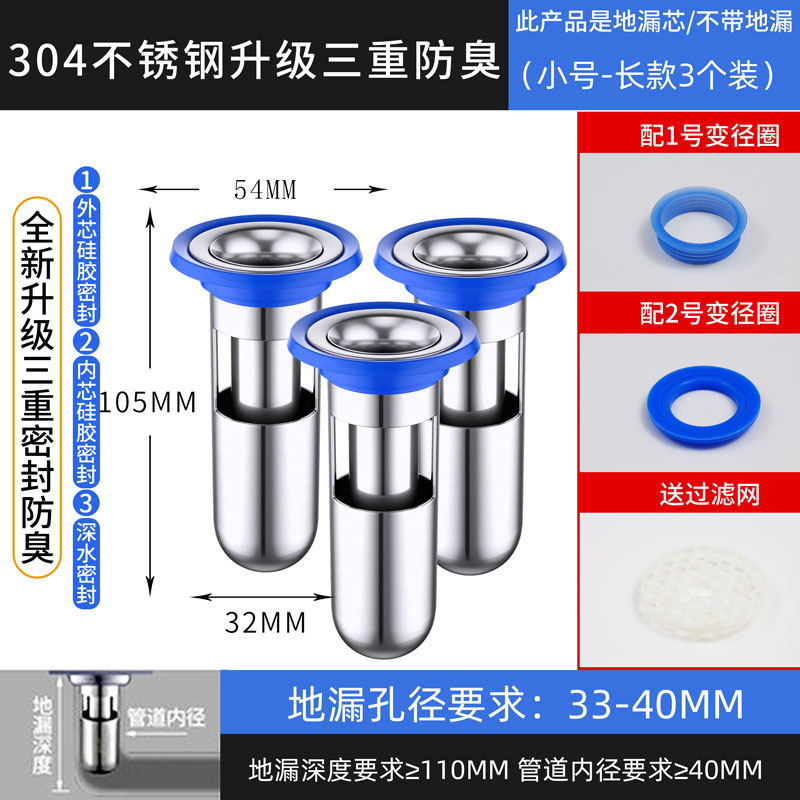 304不锈钢升级三重防臭

此产品是地漏芯/不带地漏
（小号-长款3个装）

全新升级三重密封防臭

1 外芯硅胶密封
2 内芯硅胶密封
3 深水密封

54MM

105MM

32MM

配1号变径圈

配2号变径圈

送过滤网

地漏深度

管道内径

地漏孔径要求：33-40MM

地漏深度要求≥110MM 管道内径要求≥40MM