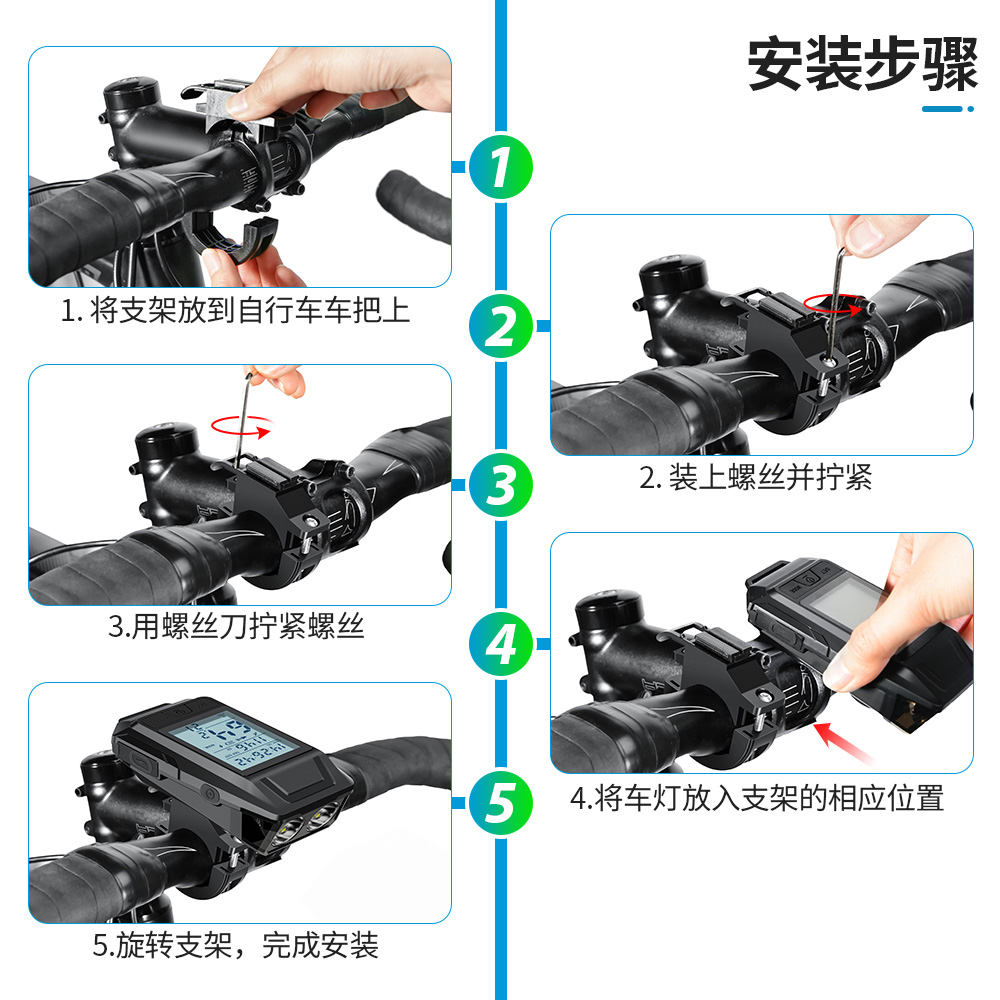 安装步骤

1

1. 将支架放到自行车车把上

2

2. 装上螺丝并拧紧

3

3.用螺丝刀拧紧螺丝

4

4.将车灯放入支架的相应位置

5

5.旋转支架，完成安装