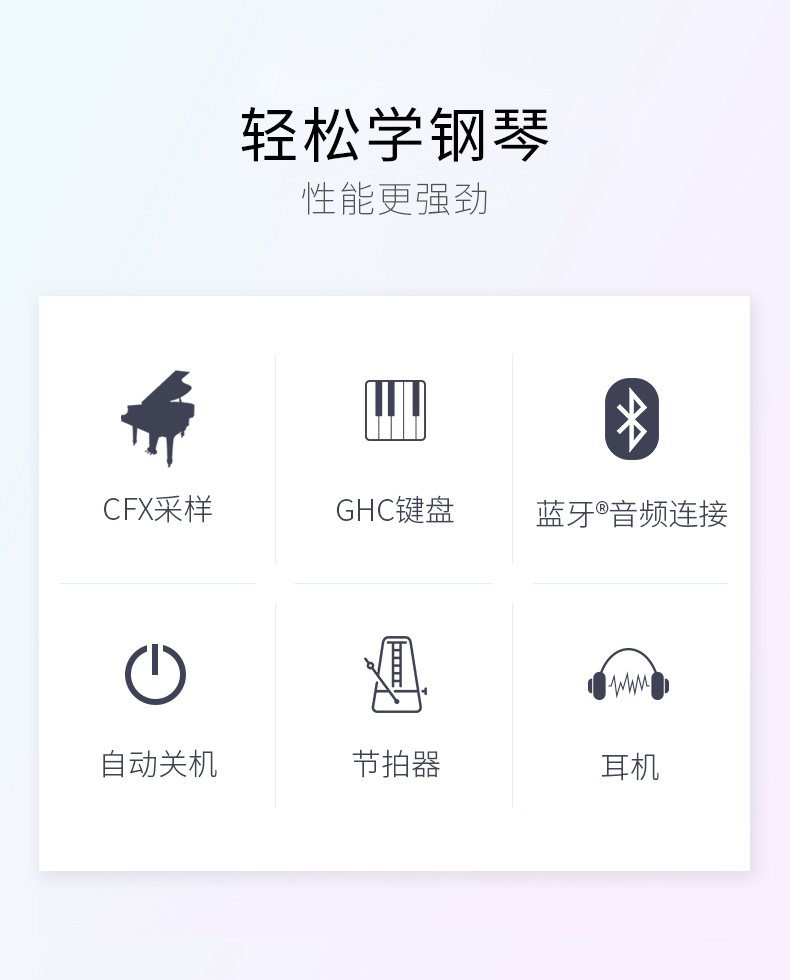 轻松学钢琴
性能更强劲

CFX采样

GHC键盘

蓝牙®音频连接

自动关机

节拍器

耳机